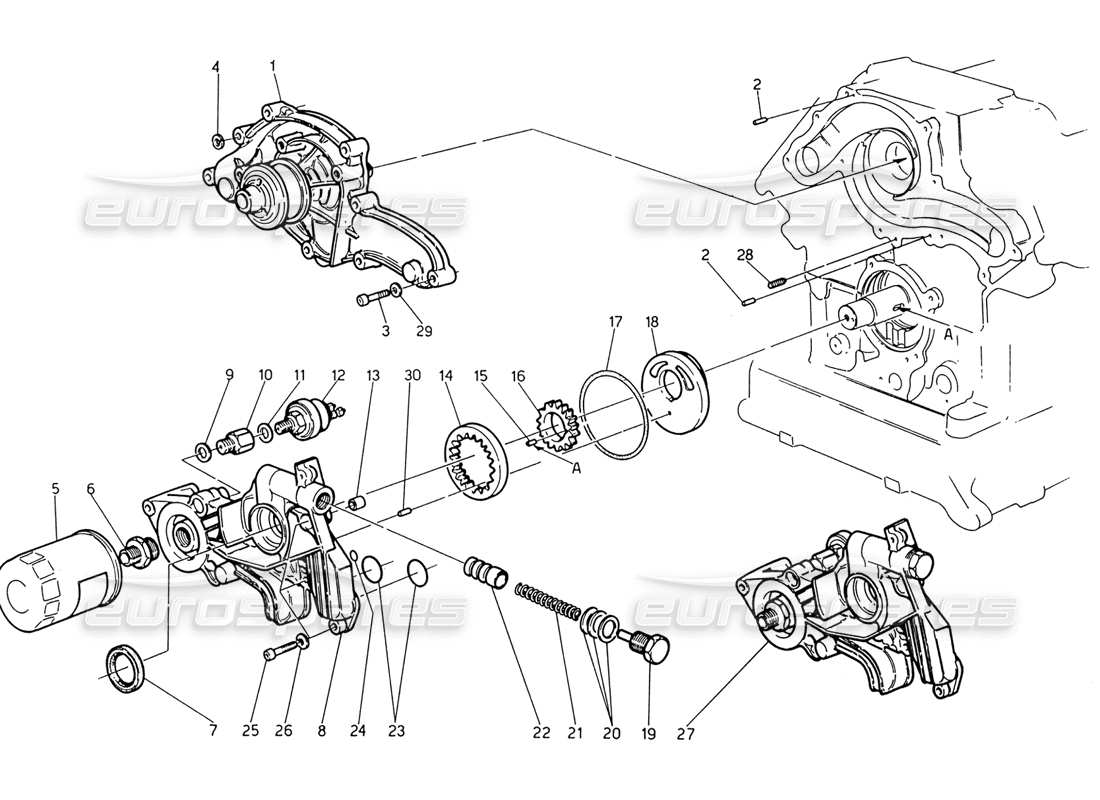 4
1
2
eurospares
eurospares
2
28
3
29
17
18
A
9
10
11
12
13
30
14
15
16
A
5
6
eurospares
eurospares
7
25
26
8
24
23
22
21
20
19
27