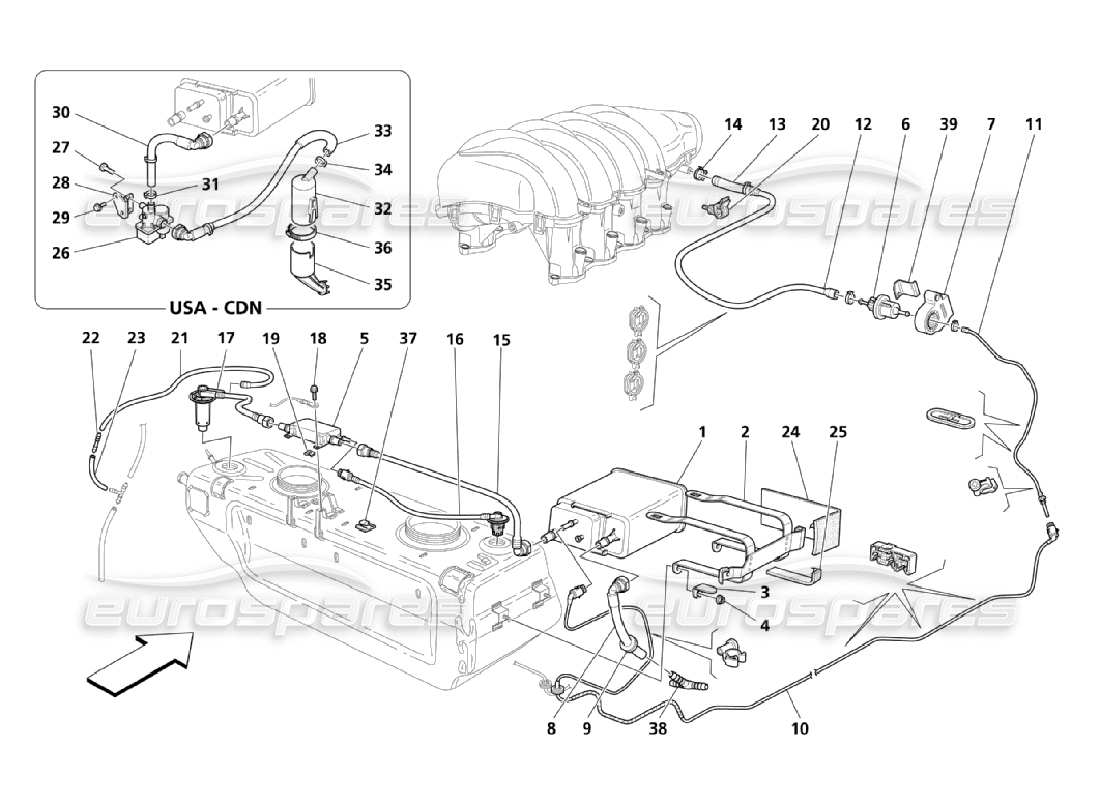 30
27
28
29
26
31
33
34
32
36
35
USA - CDN

14
13
20
12
6
39
7
11

22
23
21
17
19
18
5
37
16
15

1
2
24
25
3
4
8
9
38
10

eurospares
eurospares
eurospares
eurospares