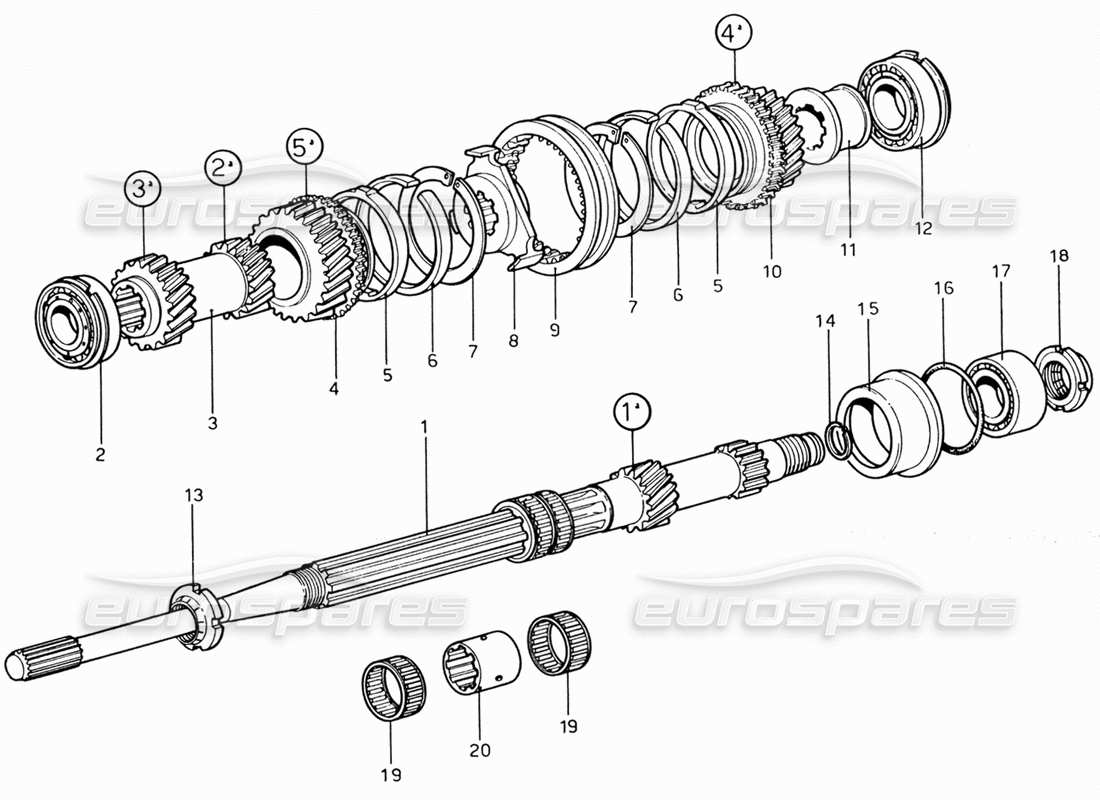 4ª
3ª
2ª
5ª
eurospares
eurospares
12
11
10
5
6
7
9
8
7
6
5
4
3
2
18
17
16
15
14
1ª
1
13
eurospares
eurospares
19
20
19