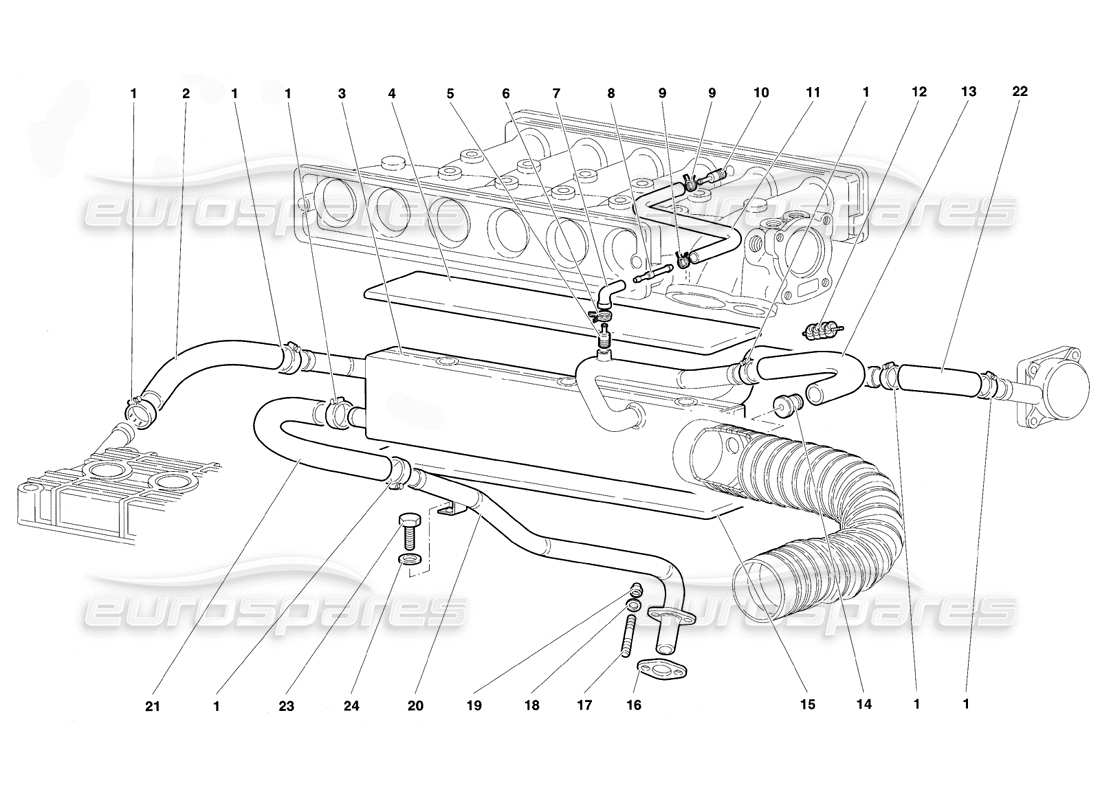 1 2 1 1 3 4 5 6 7 8 9 9 10 11 1 12 13 22

eurospares eurospares

eurospares eurospares

21 1 23 24 20 19 18 17 16 15 14 1 1