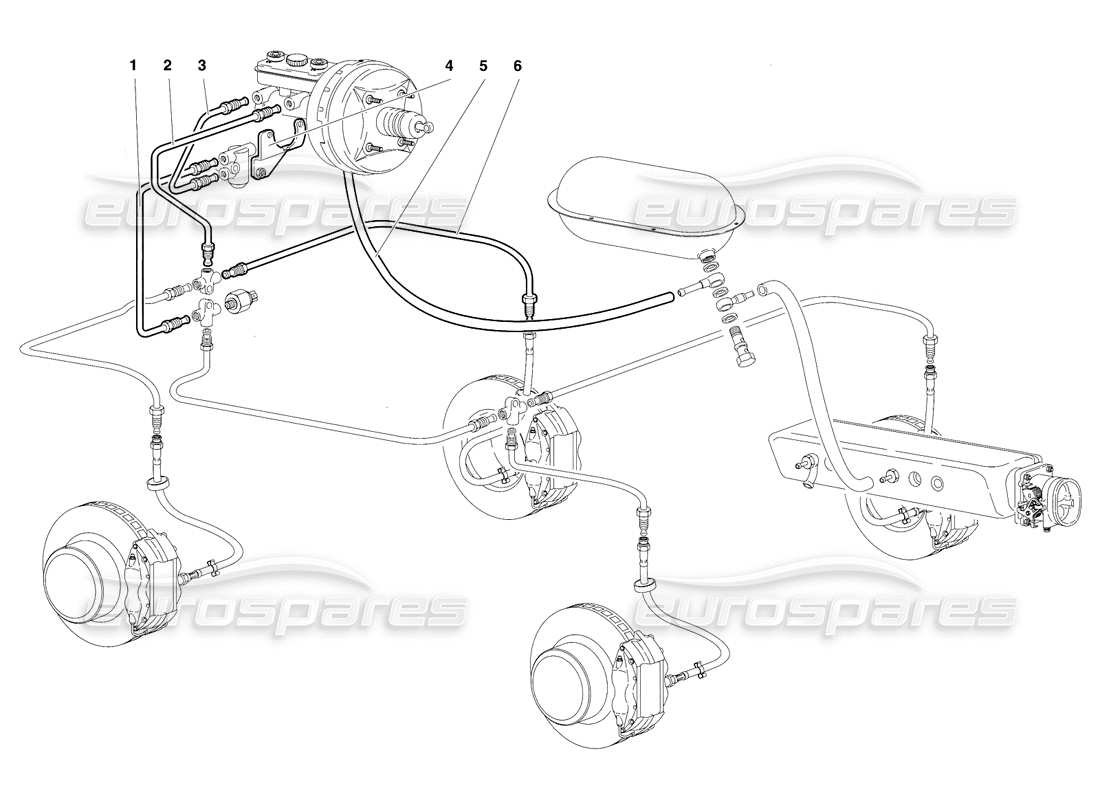 1 2 3 4 5 6

eurospares eurospares eurospares eurospares