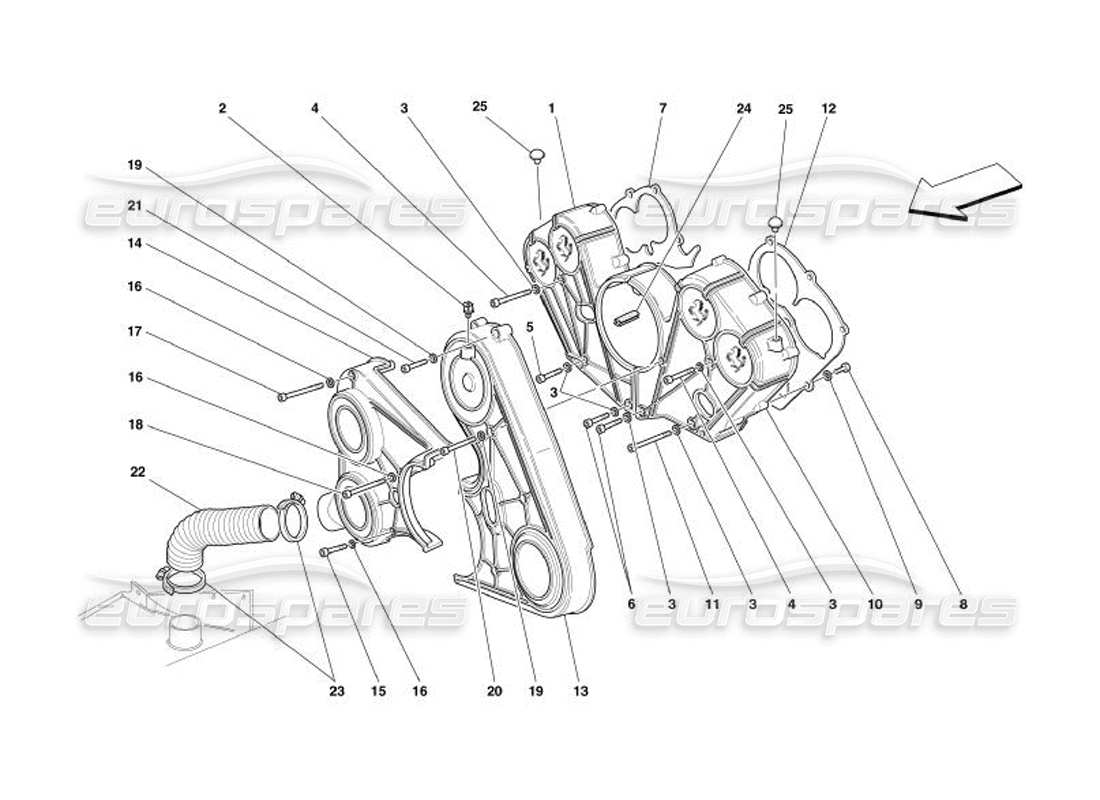 2
4
3
25
1
7
24
25
12
19
21
14
16
17
16
18
22
5
3
eurospares
eurospares
eurospares
eurospares
6
3
11
3
4
3
10
9
8
23
15
16
20
19
13