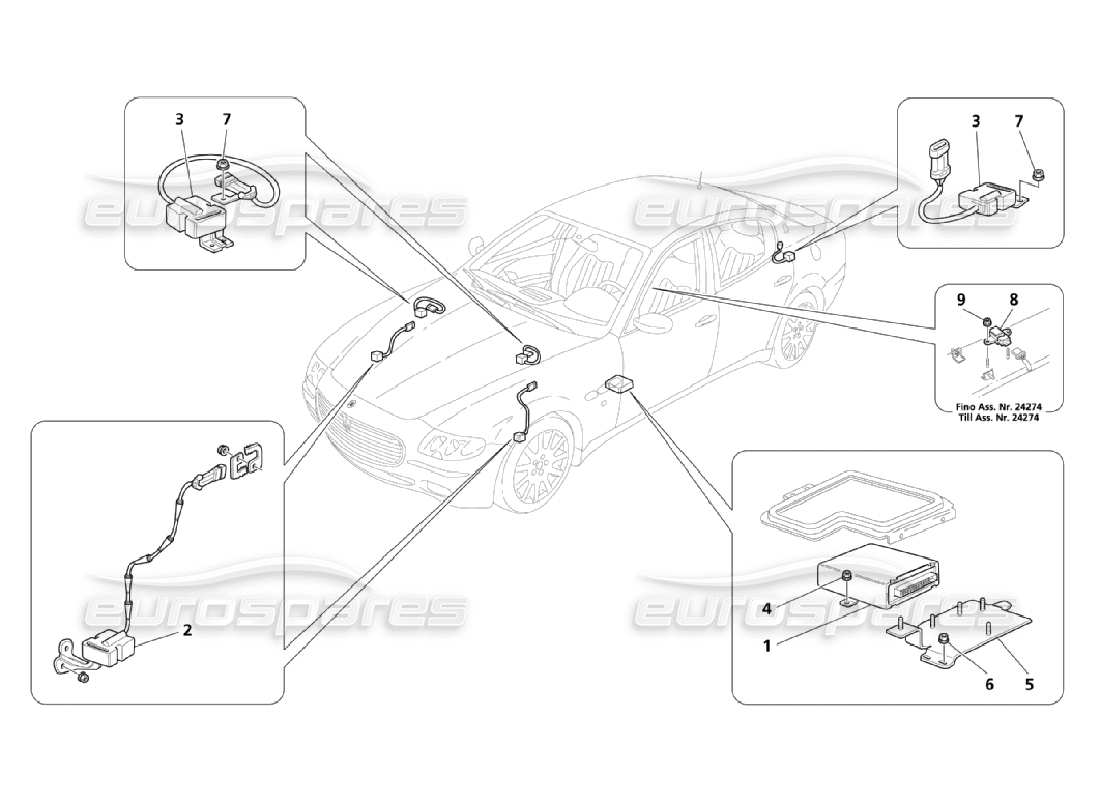 3
7
eurospares
eurospares
3
7
9
8
Fino Ass. Nr. 24274
Till Ass. Nr. 24274
2
eurospares
eurospares
4
1
6
5