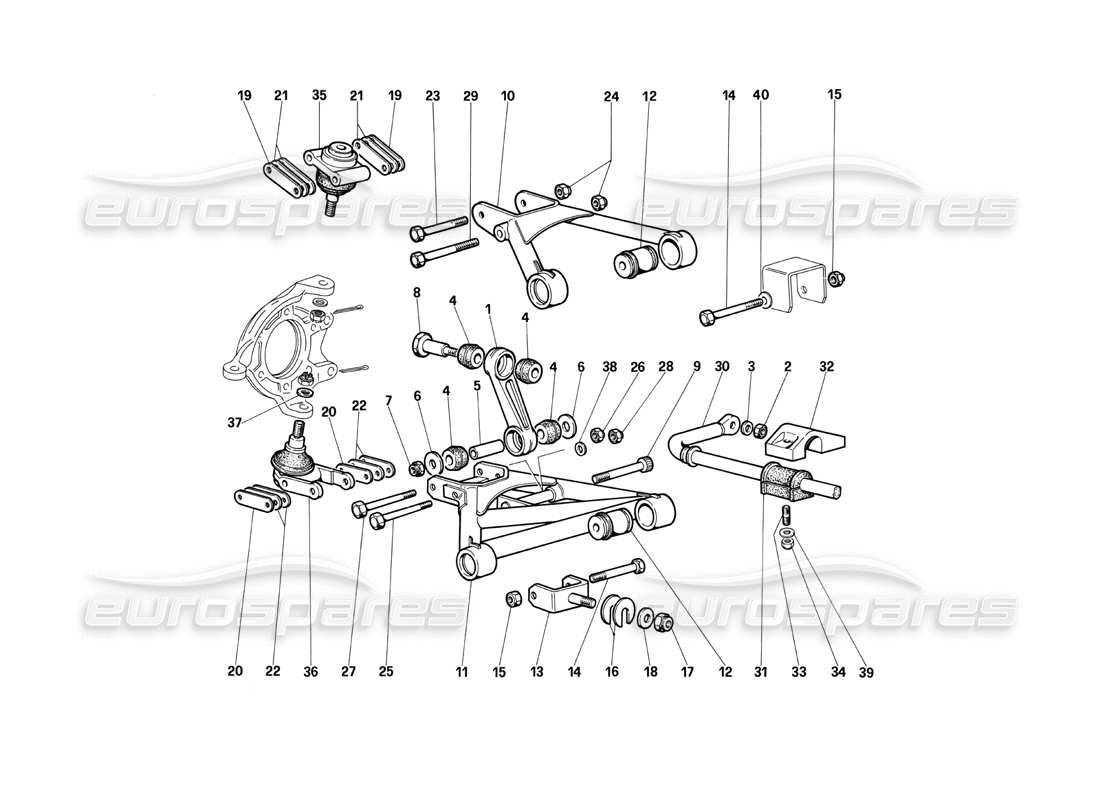 19 21 35 21 19 23 29 10 24 12 14 40 15

eurospares eurospares

8 4 1 4 4 6 38 26 28 9 30 3 2 32

37 20 22 7 6 4 5

eurospares eurospares

20 22 36 27 25 11 15 13 14 16 18 17 12 31 33 34 39