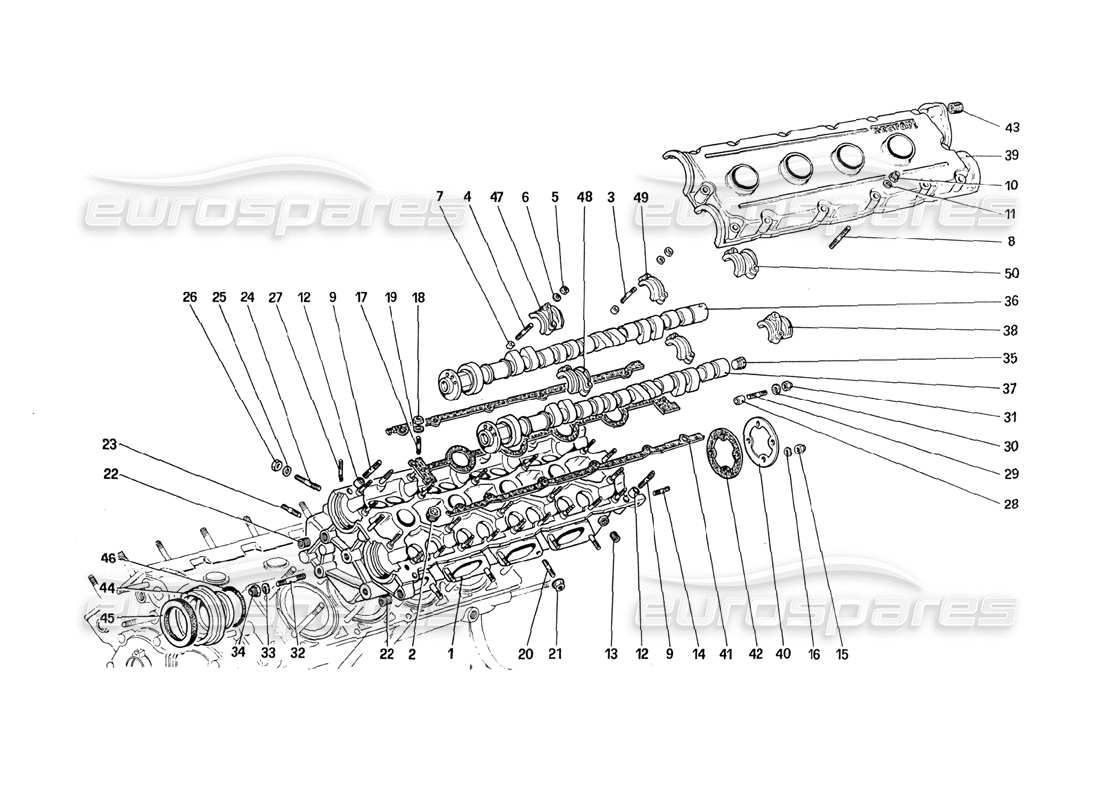 eurospares
eurospares
eurospares

43
39
10
11
8
50
7
4
47
6
5
48
3
49
36
38
35
37
31
30
29
28
26
25
24
27
12
9
17
19
18
23
22
46
44
45
34
33
32
22
2
1
20
21
13
12
9
14
41
42
40
16
15