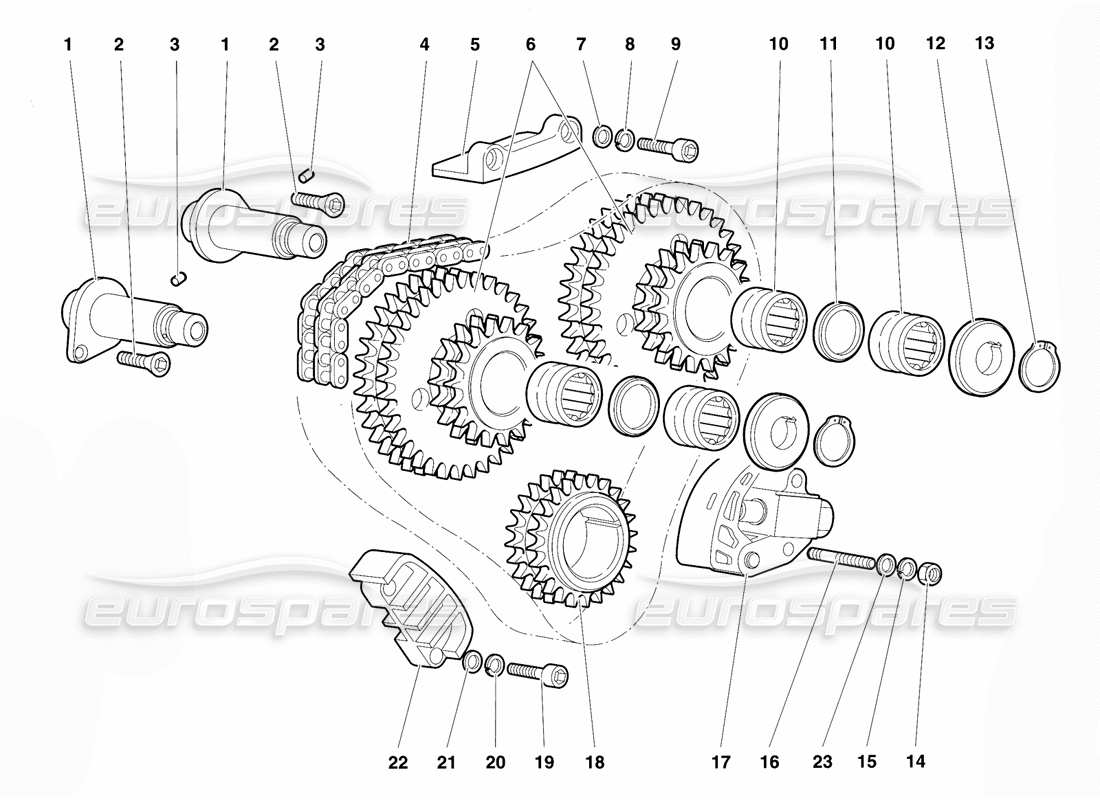 1 2 3 1 2 3 4 5 6 7 8 9 10 11 10 12 13

eurospares eurospares eurospares eurospares

22 21 20 19 18 17 16 23 15 14