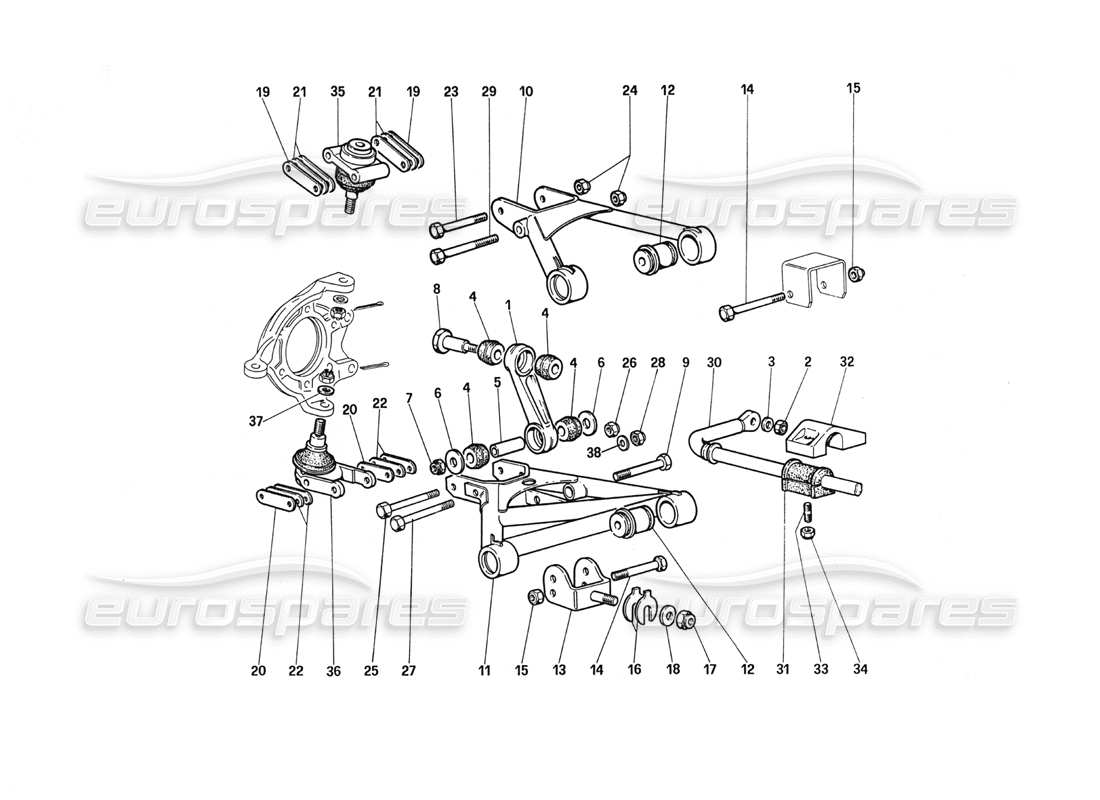 19 21 35 21 19 23 29 10 24 12 14 15

eurospares eurospares

8 4 1 4 4 6 26 28 9 30 3 2 32

37 20 22 7 6 4 5 38

eurospares eurospares

20 22 36 25 27 11 15 13 14 16 18 17 12 31 33 34