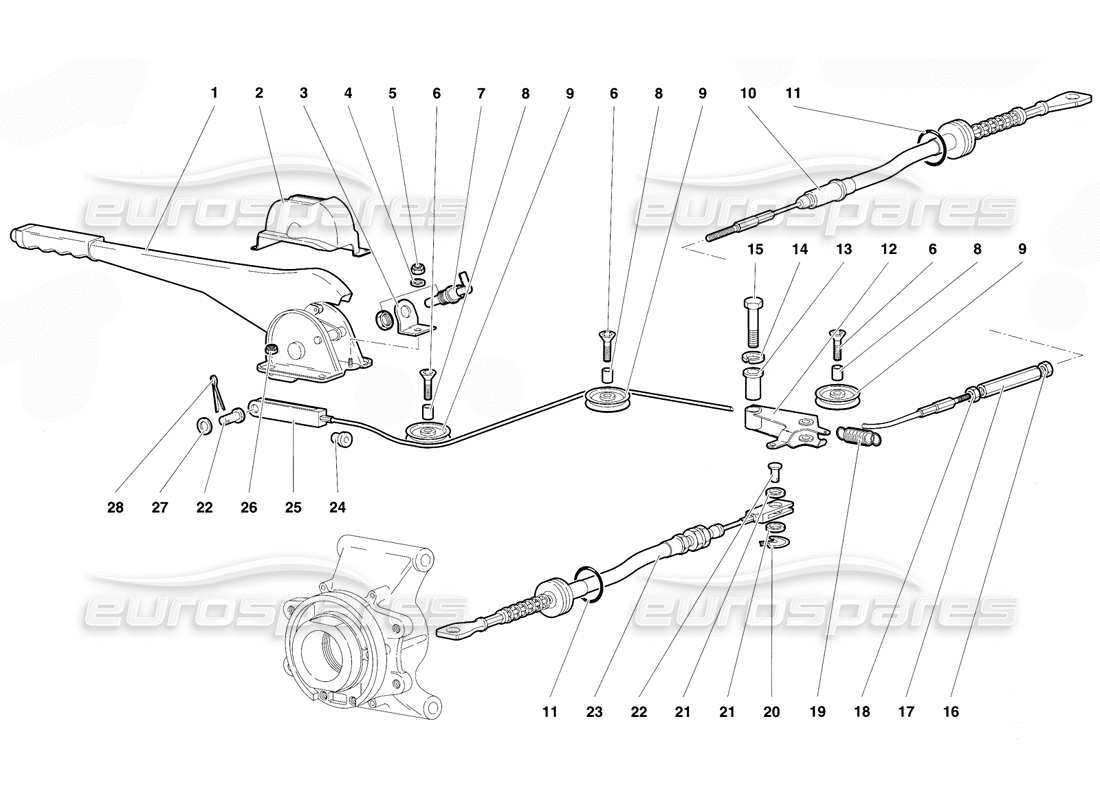 1 2 3 4 5 6 7 8 9 6 8 9 10 11

eurospares eurospares

15 14 13 12 6 8 9

28 27 22 26 25 24

eurospares eurospares

11 23 22 21 21 20 19 18 17 16