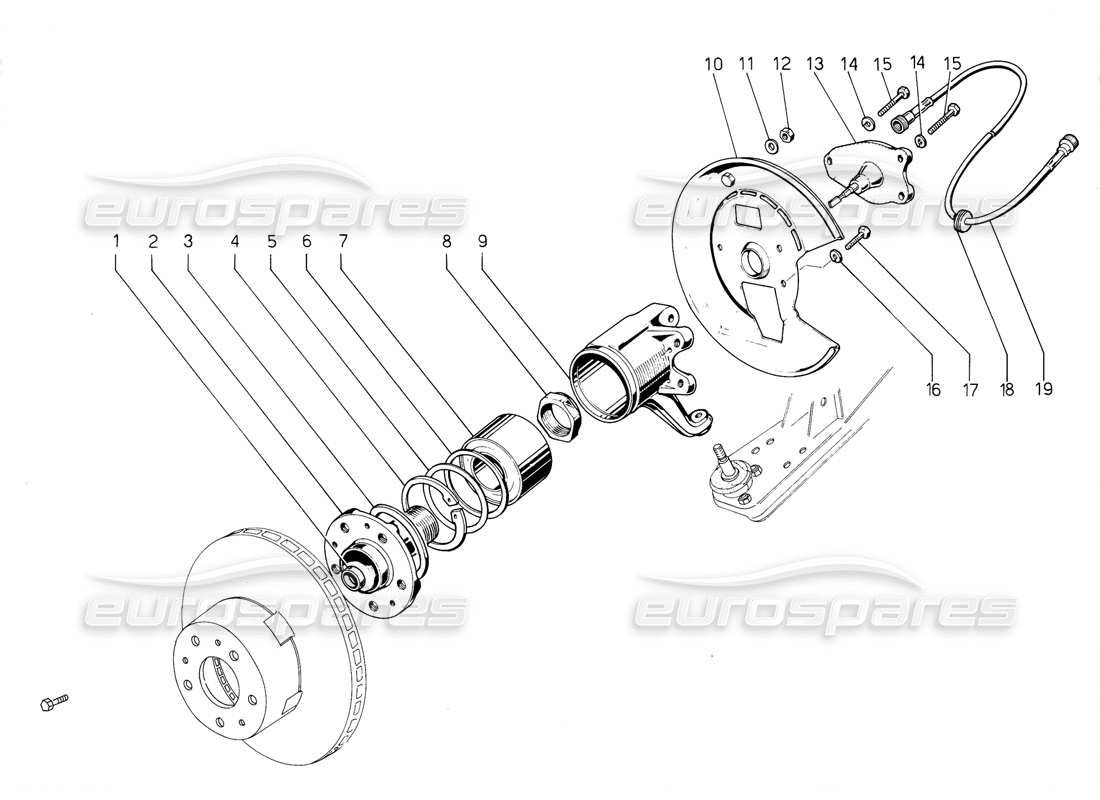 10 11 12 13 14 15 14 15

eurospares eurospares

1 2 3 4 5 6 7 8 9

16 17 18 19

eurospares eurospares