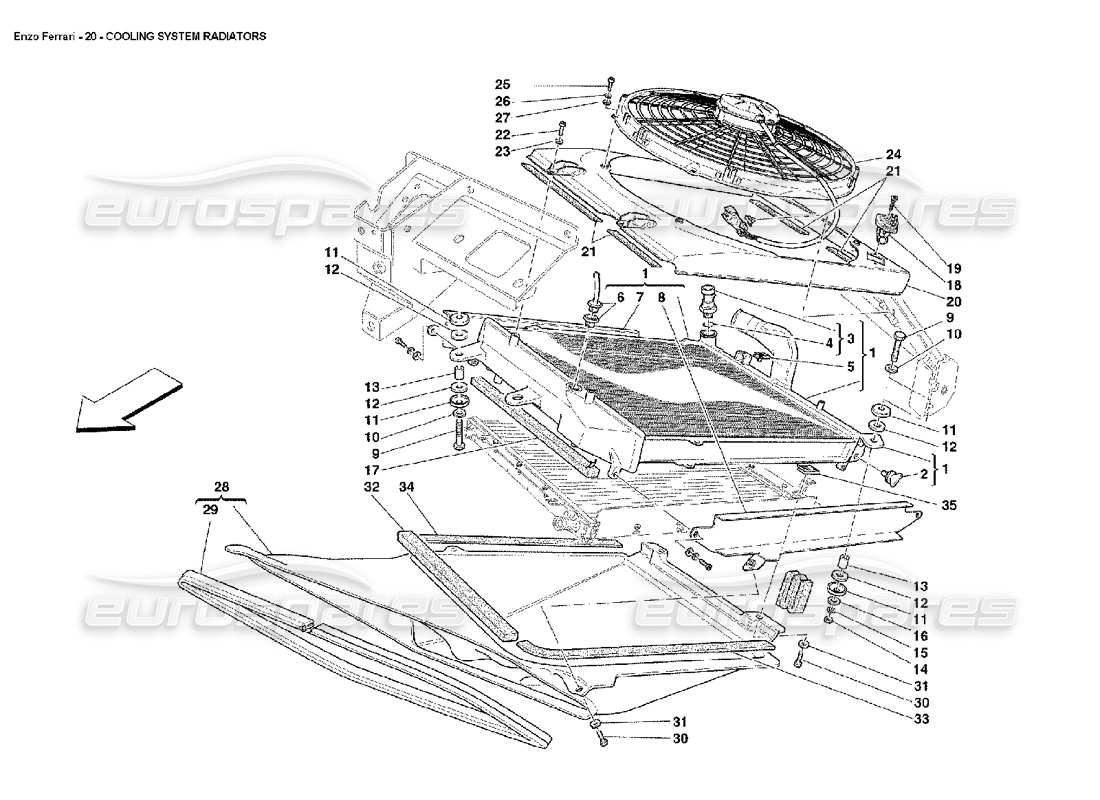 Enzo Ferrari - 20 - COOLING SYSTEM RADIATORS

eurospares eurospares eurospares eurospares

25
26
27
22
23
24
21
21
19
18
20
11
12
1
6 7 8
3
4
5
1
9
10
13
12
11
10
9
17
11
12
2
1
35
28
29
32
34
13
12
11
16
15
14
31
30
33
31
30