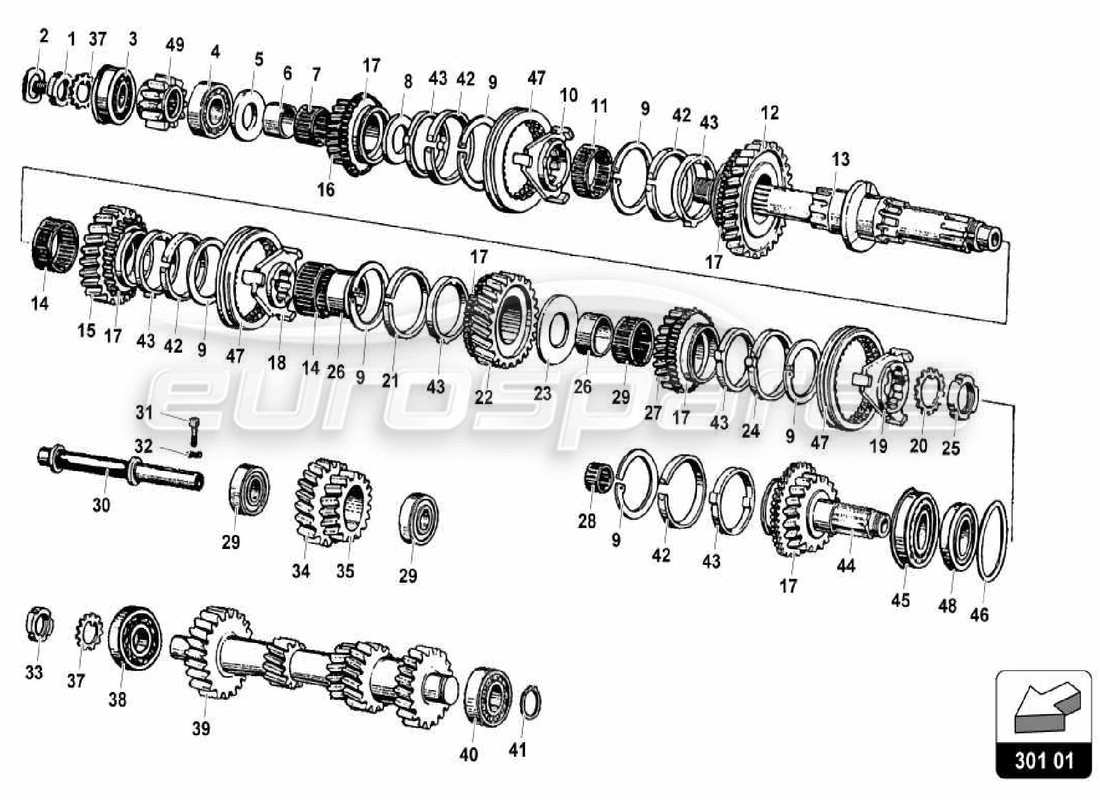 2 1 37 3 49 4 5 6 7 17 8 43 42 9 47 10 11 9 42 43 12 13 16 17

14 15 17 43 42 9 47 18 14 26 9 21 43 17 22 23 26 29 27 17 43 24 9 47 19 20 25

eurospares

31 32 30 29 34 35 29 28 9 42 43 17 44 45 48 46

33 37 38 39 40 41

301 01