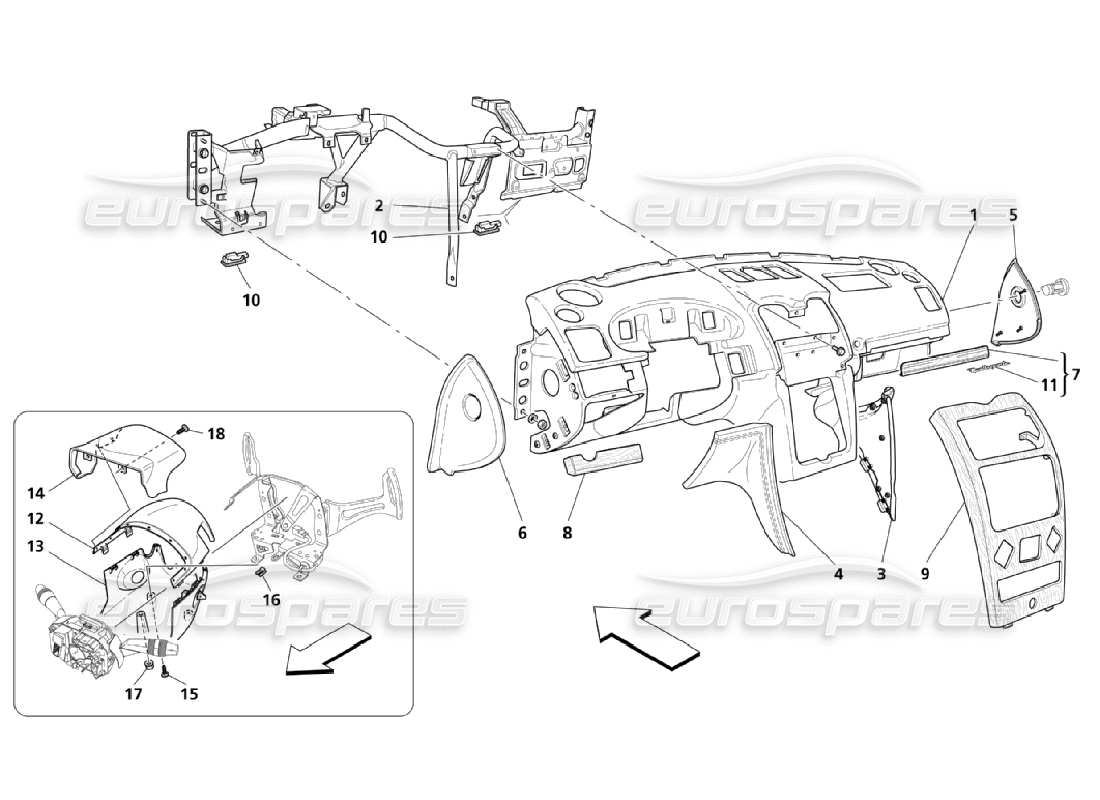 eurospares
eurospares
eurospares
eurospares

2
10
10
1
5
7
11
6
8
4
3
9
18
14
12
13
16
17
15