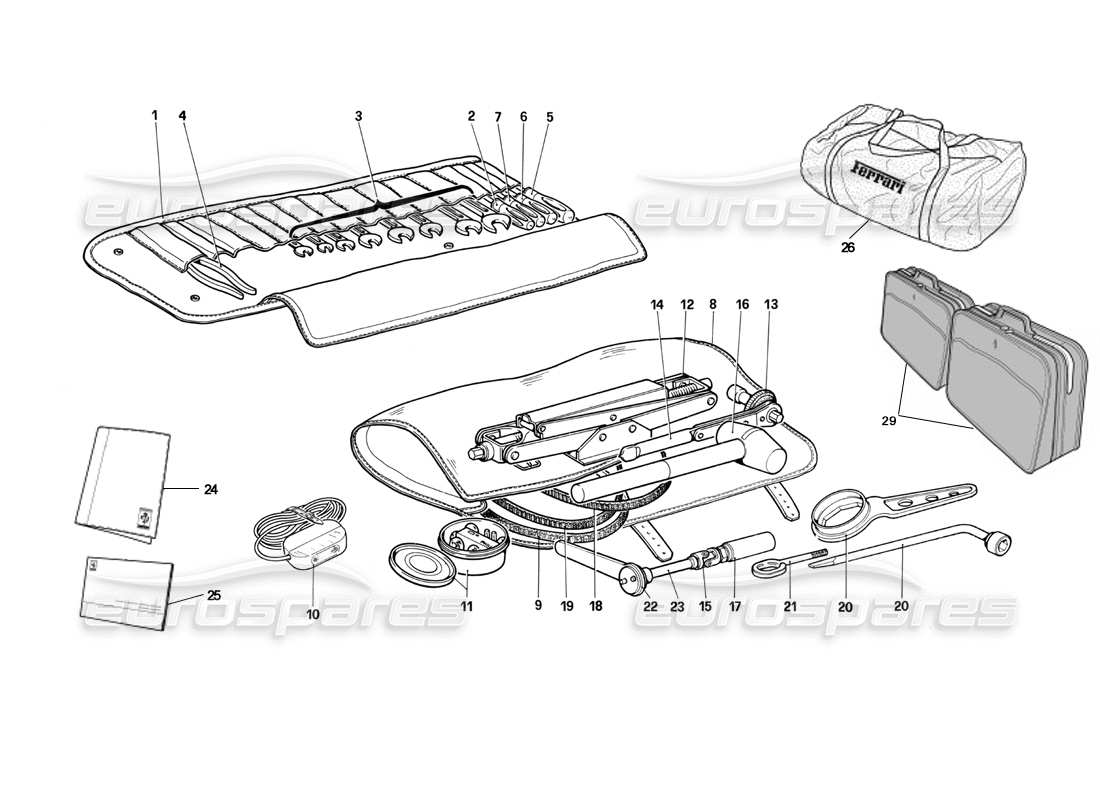 1
4
3
2
7
6
5
eurospares
eurospares
Ferrari
26
14
12
8
16
13
29
24
25
10
11
9
19
18
22
23
15
17
21
20
20
eurospares
eurospares