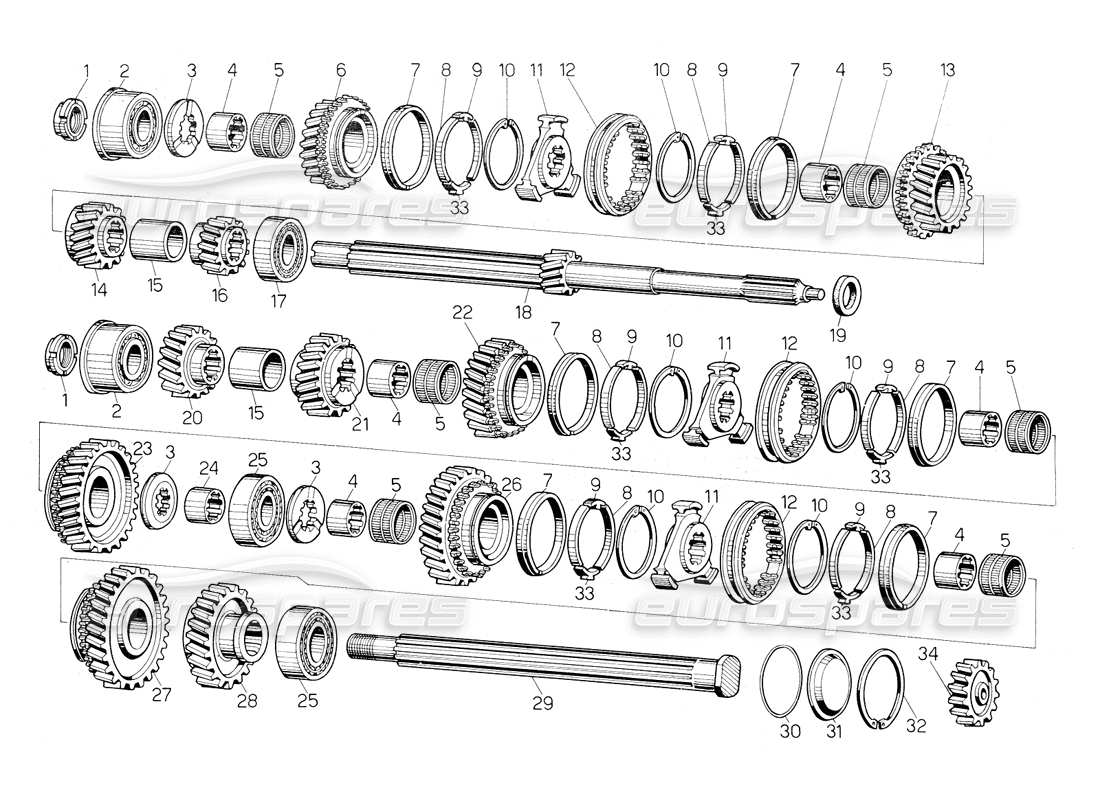 1 2 3 4 5 6 7 8 9 10 11 12 10 8 9 7 4 5 13

33 33

eurospares eurospares

14 15 16 17 18 19

22 7 8 9 10 11 12 10 9 8 7 4 5

1 2 20 15 21 4 5 33 33

23 3 24 25 3 4 5 26 7 9 8 10 11 12 10 9 8 7 4 5

33 33

eurospares eurospares

27 28 25 29 30 31 32 34