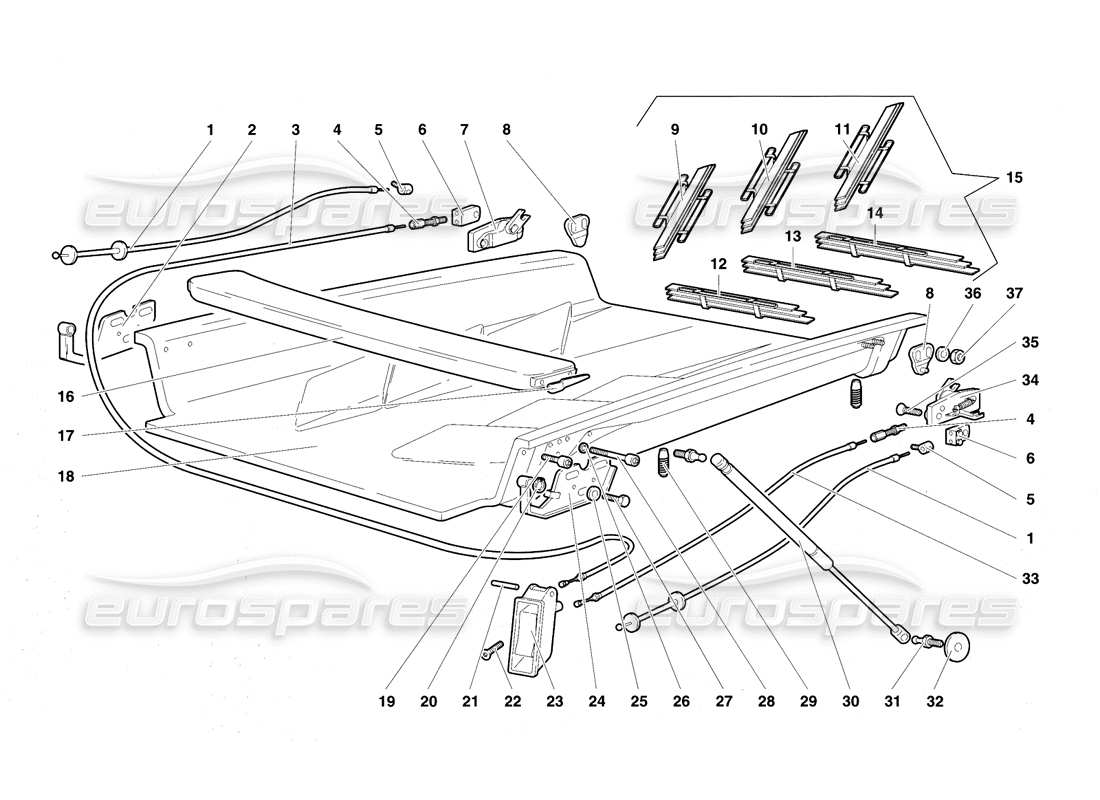 1 2 3 4 5 6 7 8 9 10 11 15 14 13 12 8 36 37 35 34 4 6 5 1 33 16 17 18 19 20 21 22 23 24 25 26 27 28 29 30 31 32

eurospares
eurospares
eurospares
eurospares