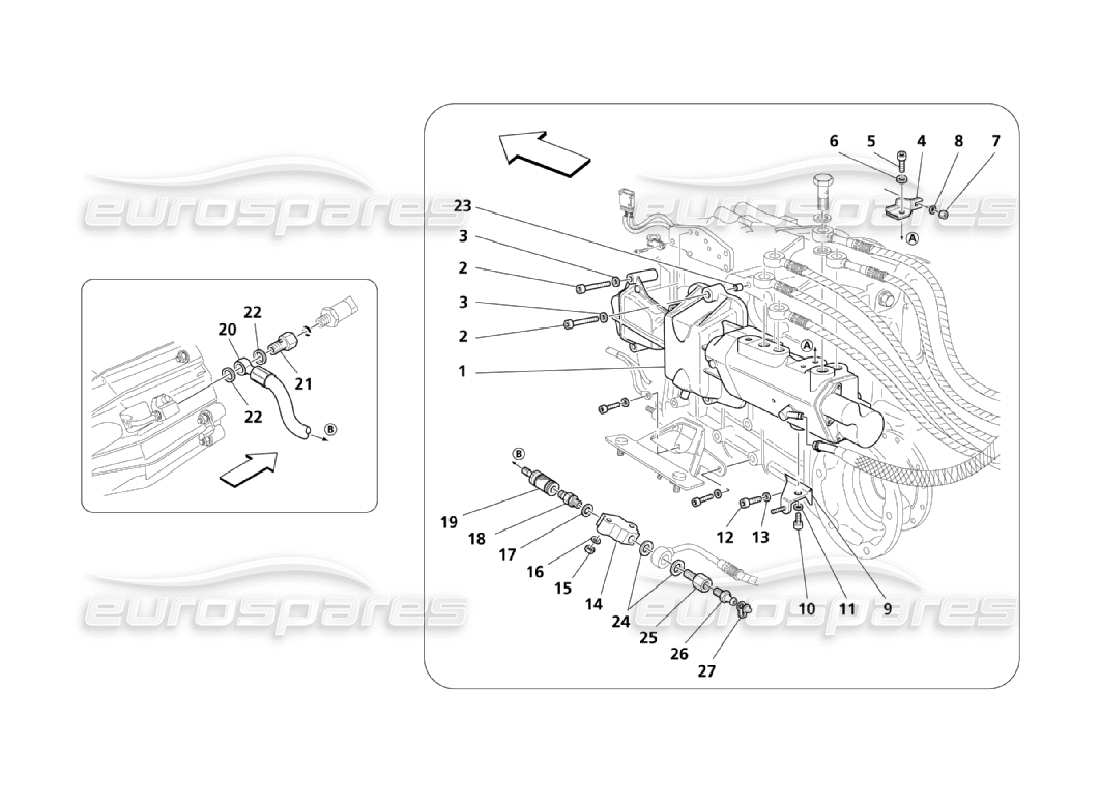 eurospares
eurospares
eurospares
eurospares

22
20
22
21
22
B

6
5
4
8
7
A
23
3
2
3
2
1
A
B
19
18
17
16
15
14
24
25
26
27
12
13
10
11
9