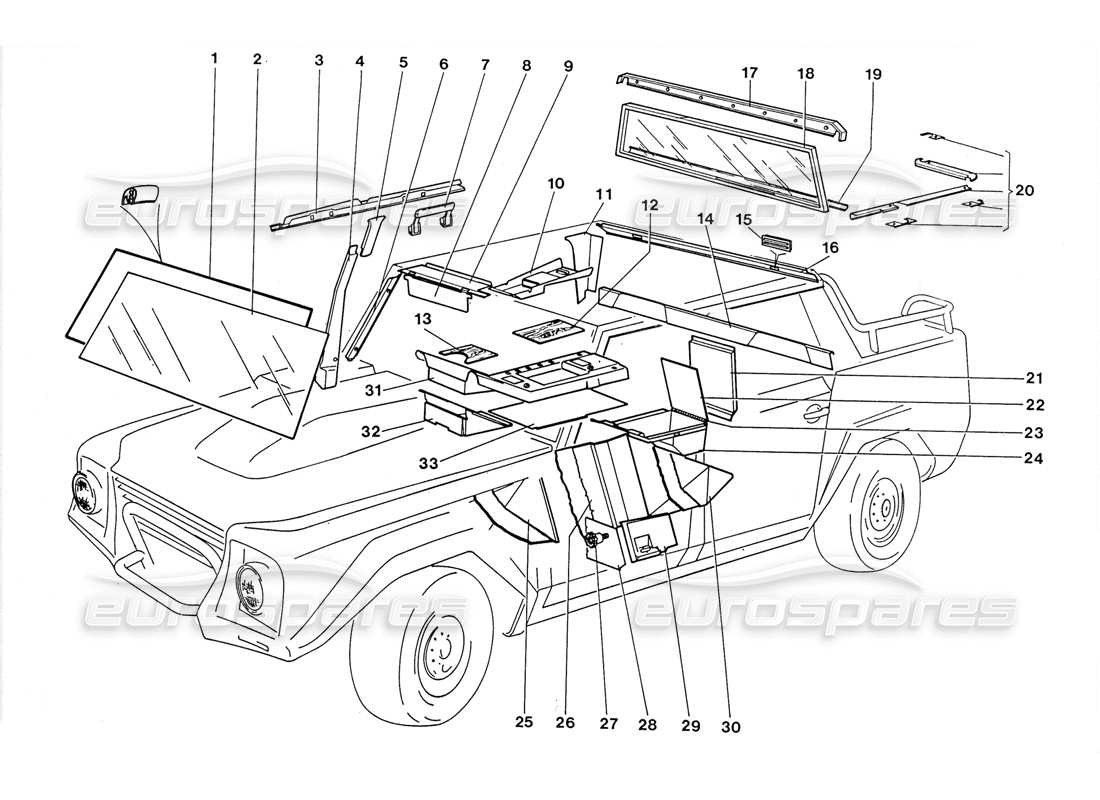 1
2
3
4
5
6
7
8
9
17
18
19
20
10
11
12
14
15
16
13
31
32
33
21
22
23
24
25
26
27
28
29
30
eurospares
eurospares
eurospares
eurospares