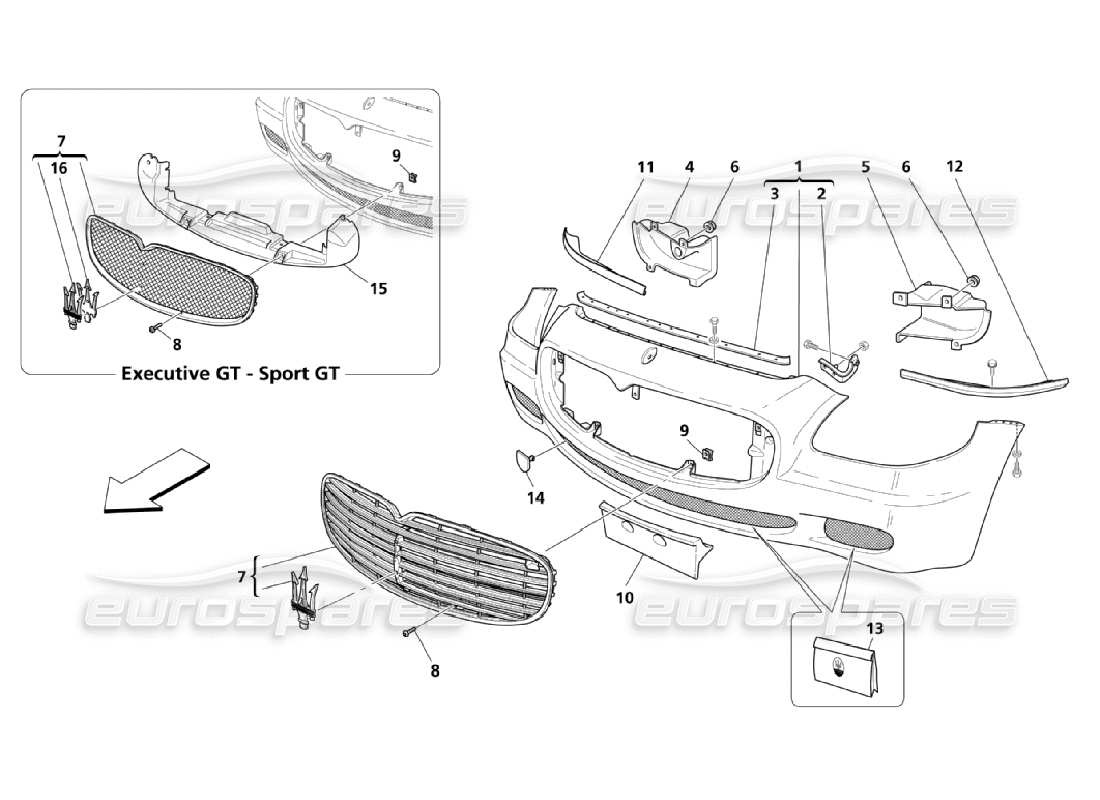 7
16
9
15
8
Executive GT - Sport GT
eurospares
11
4
6
1
3
2
5
6
12
eurospares
9
14
7
8
10
13
eurospares
eurospares