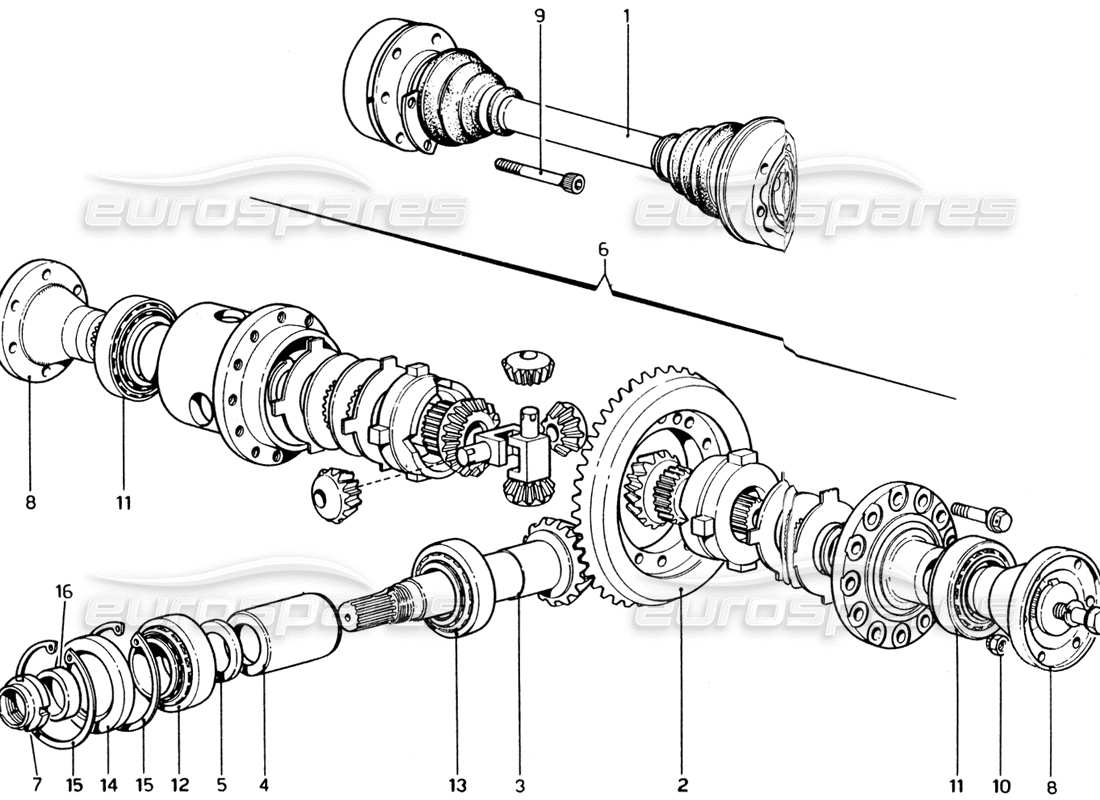 9
1
eurospares
eurospares
6
8
11
16
eurospares
eurospares
7
15
14
15
12
5
4
13
3
2
11
10
8