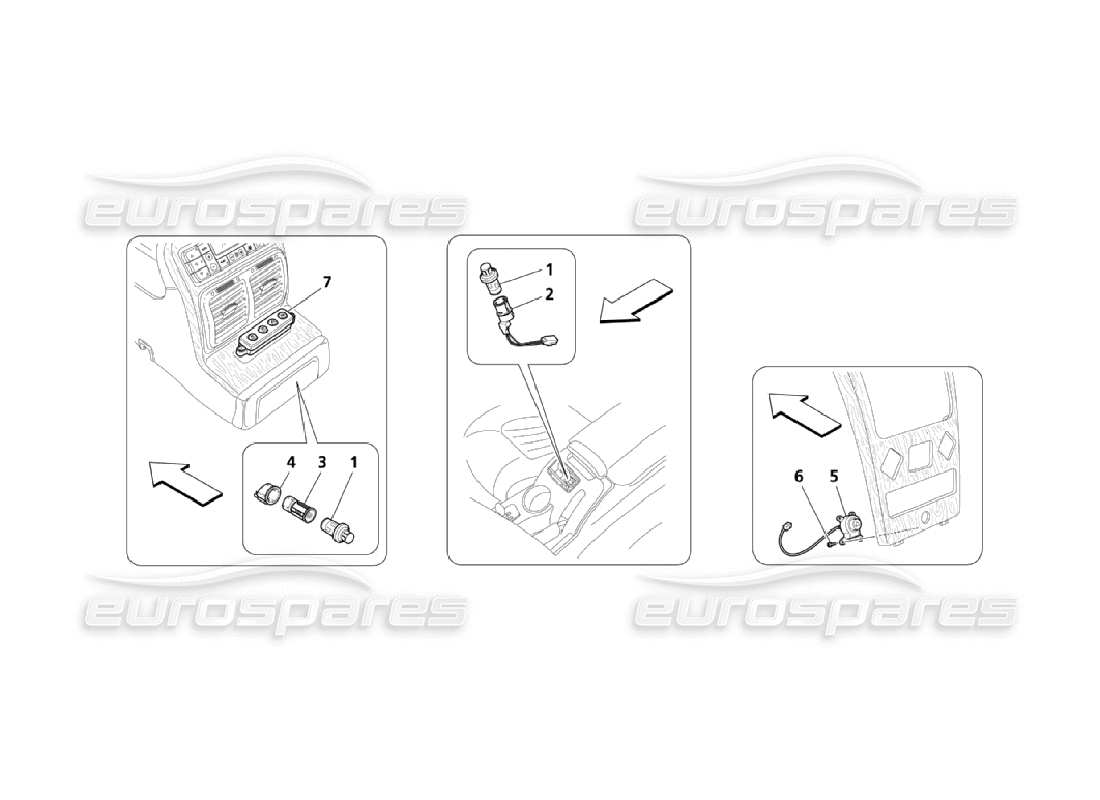 eurospares

eurospares

7

4 3 1

1
2

6 5

eurospares

eurospares