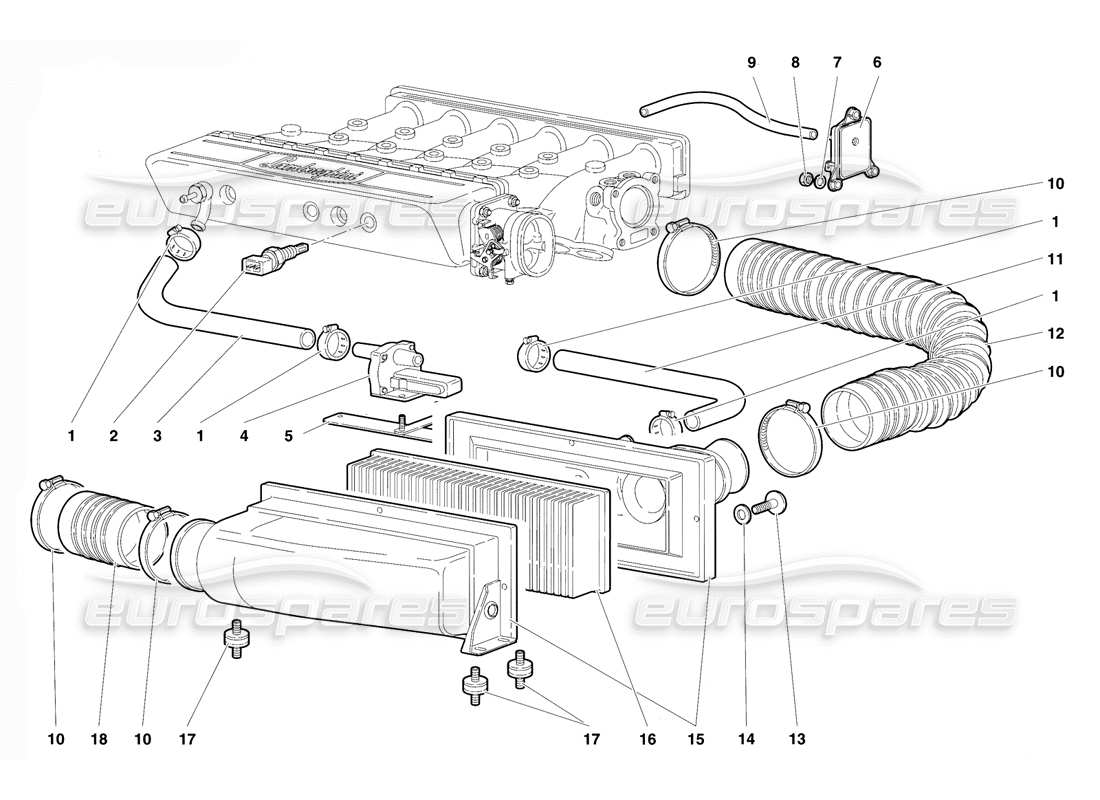 eurospares eurospares eurospares eurospares

9 8 7 6

10

1

11

1

12

10

1 2 3 1 4 5

10 18 10 17 17 16 15 14 13