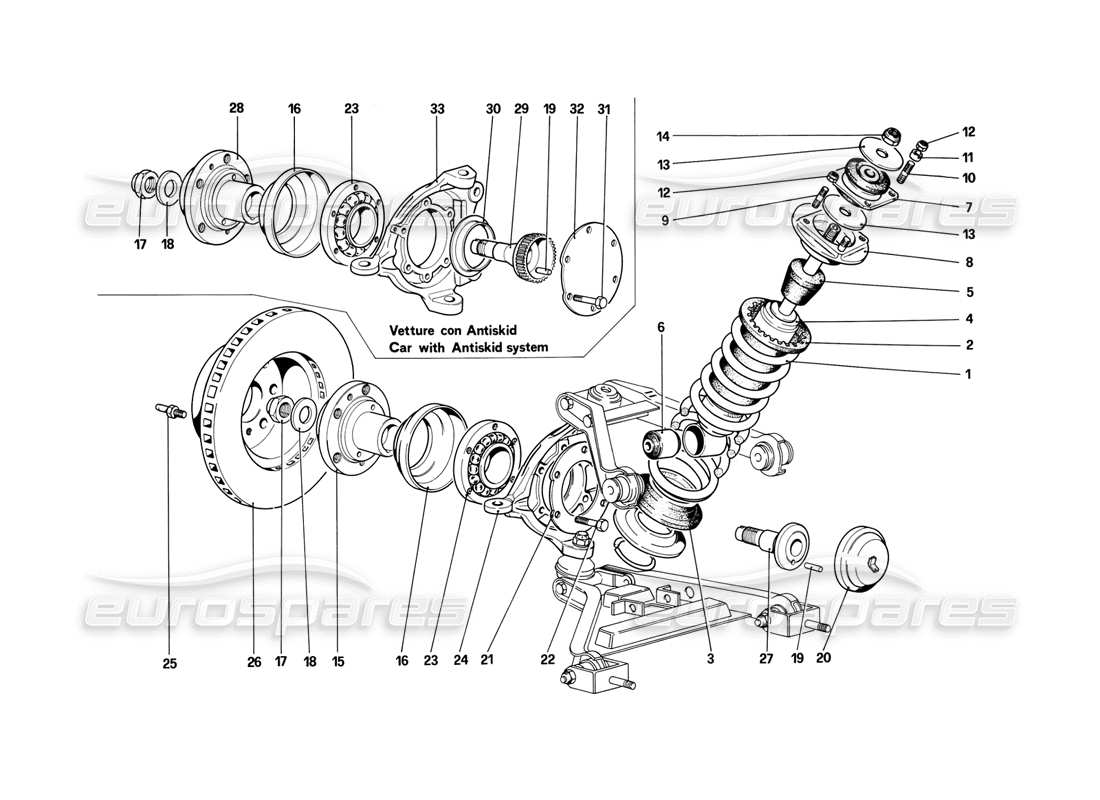 28 16 23 33 30 29 19 32 31

17 18

Vetture con Antiskid
Car with Antiskid system

14 13 12 9 12 11 10 7 13 8 5 4 2 1 6

25 26 17 18 15 16 23 24 21 22 3 27 19 20

eurospares
eurospares
eurospares
eurospares