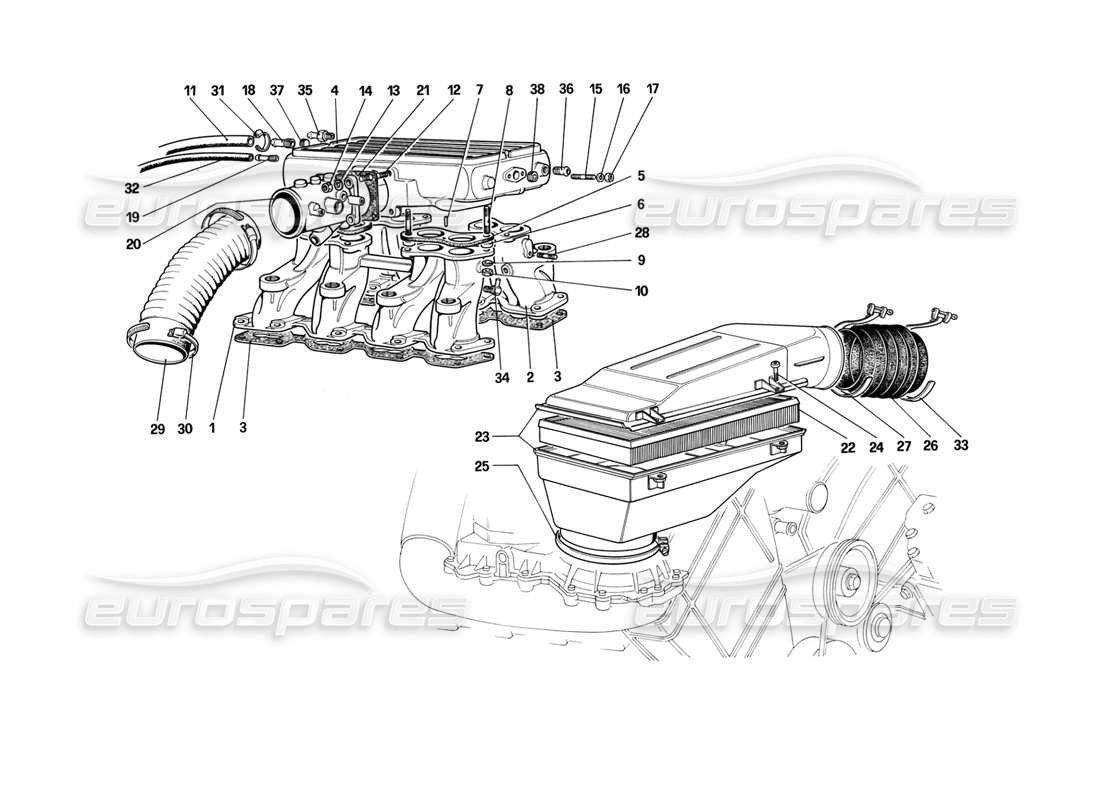 11 31 18 37 35 4 14 13 21 12 7 8 38 36 15 16 17

32

19

20

5

6

28

9

10

34 2 3

29 30 1 3

23

25

22 24 27 26 33

eurospares

eurospares

eurospares

eurospares