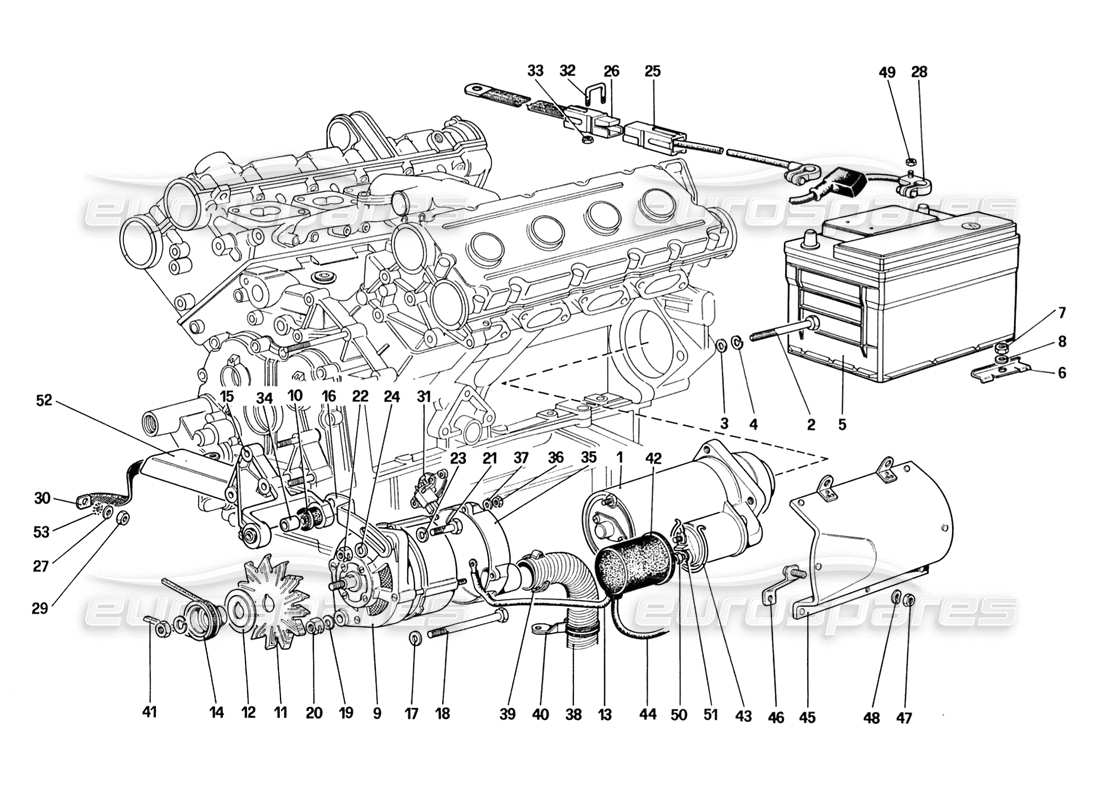 33 32 26 25 49 28

eurospares eurospares

7 8 6

3 4 2 5

52 15 34 10 16 22 24 31

23 21 37 36 35 1 42

30 53 27 29

eurospares eurospares

41 14 12 11 20 19 9 17 18 39 40 38 13 44 50 51 43 46 45 48 47