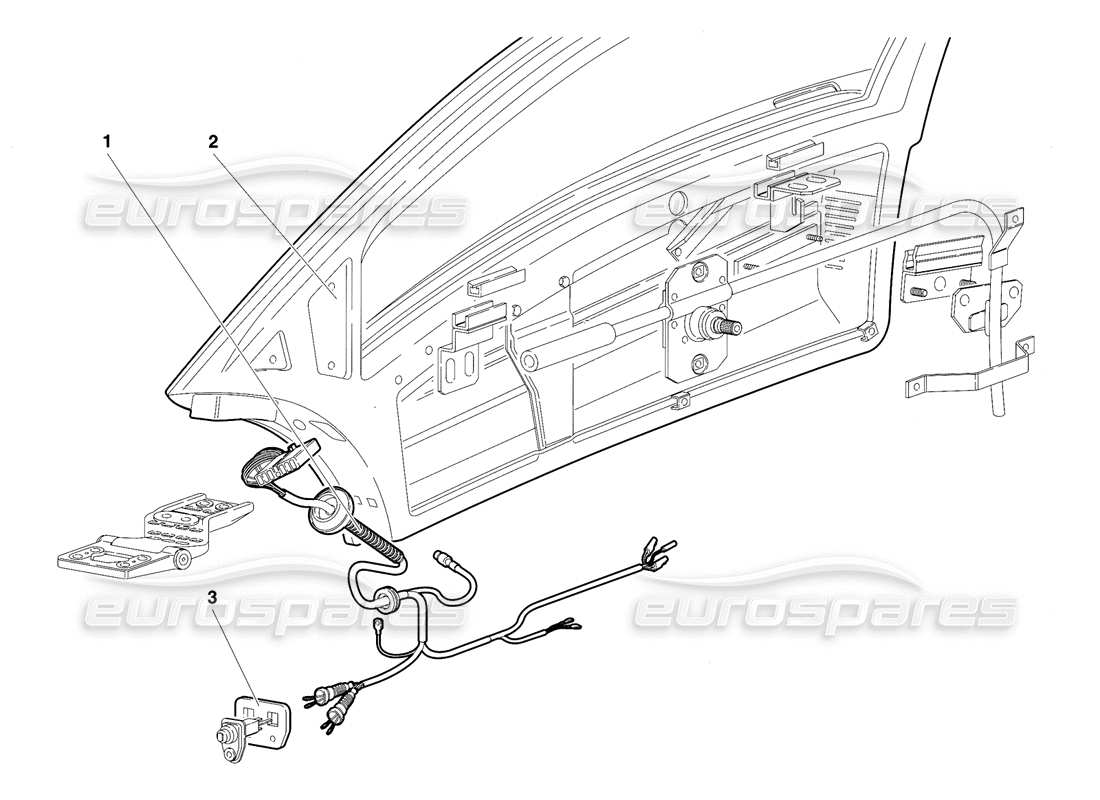 1
2
eurospares
eurospares
3
eurospares
eurospares