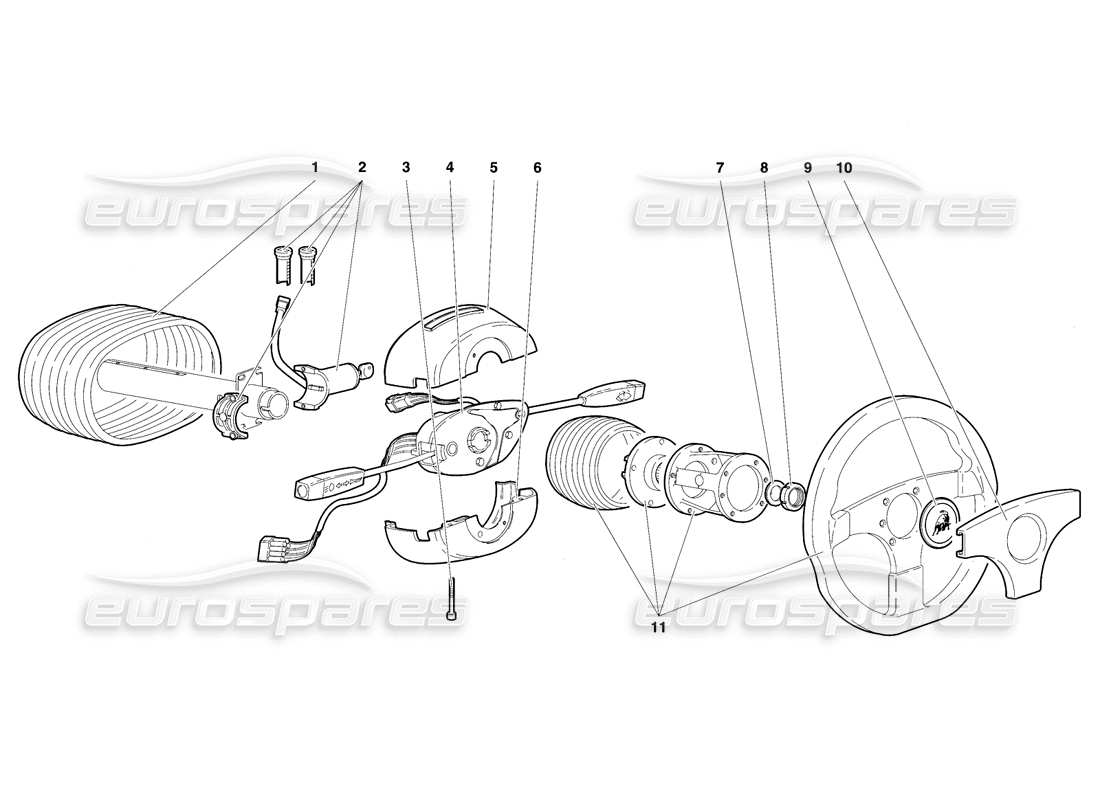 1 2 3 4 5 6

7 8 9 10

eurospares

eurospares

eurospares

eurospares

11