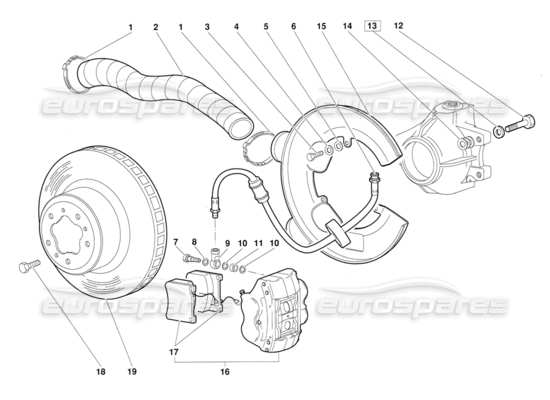 1 2 1 3 4 5 6 15 14 13 12

eurospares

eurospares

7 8 9 10 11 10

eurospares

eurospares

17

18 19 16