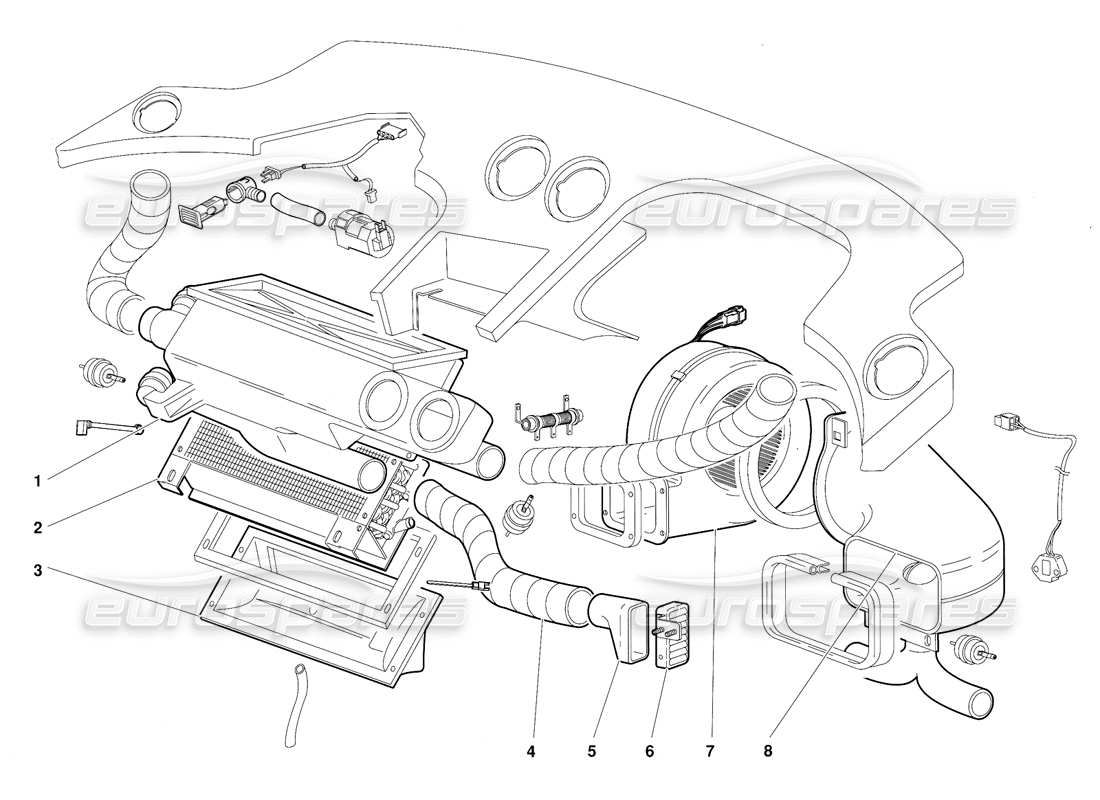 eurospares
eurospares
eurospares
eurospares

1
2
3
4
5
6
7
8