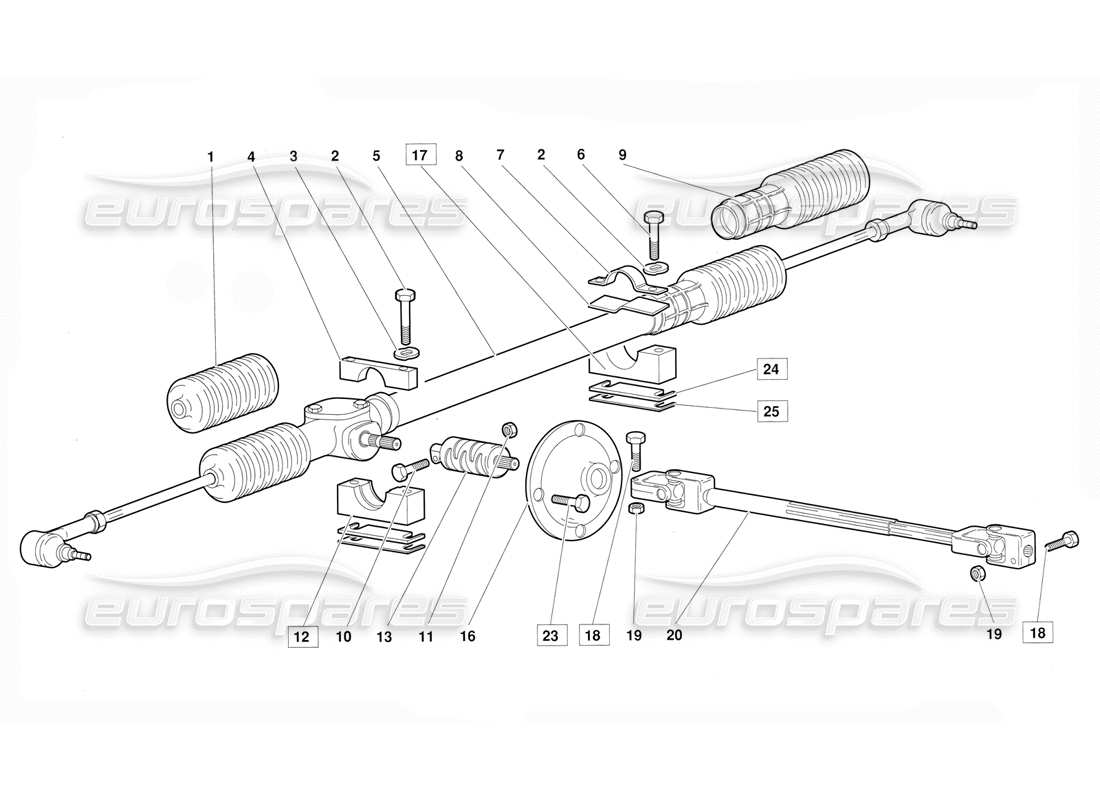 1 4 3 2 5 17 8 7 2 6 9

eurospares eurospares

24

25

12 10 13 11 16 23 18 19 20 19 18

eurospares eurospares