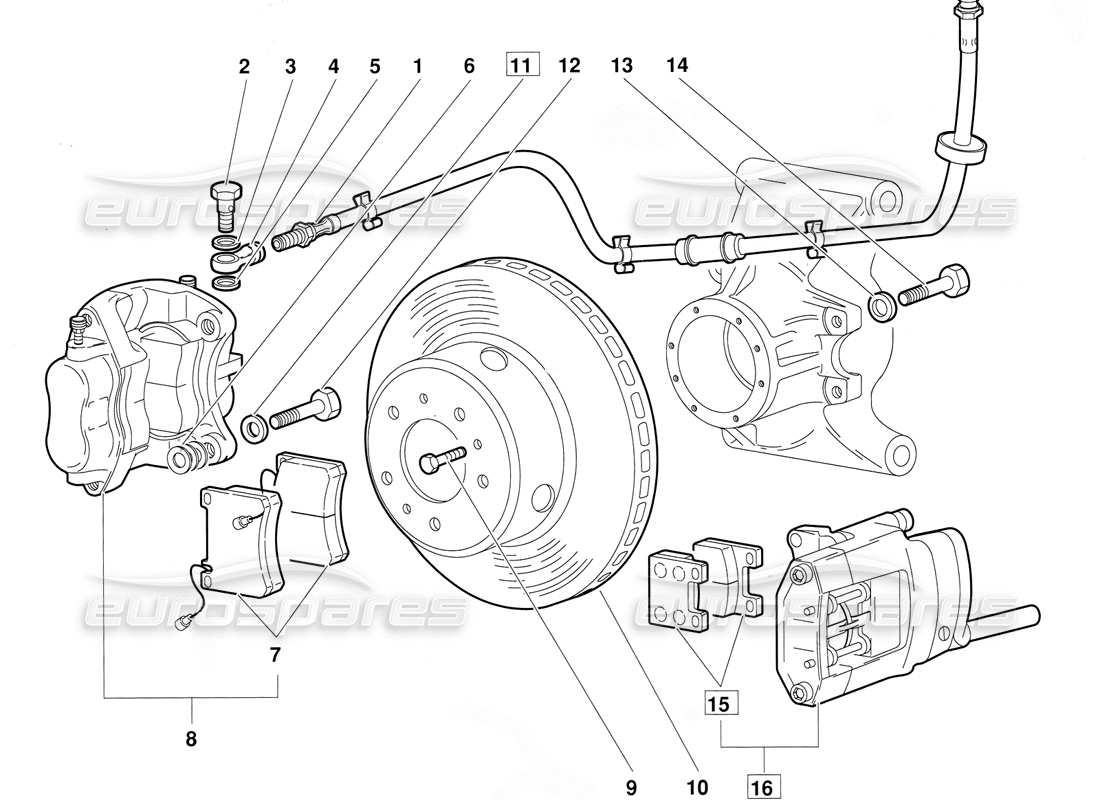 2 3 4 5 1 6 11 12 13 14

eurospares

eurospares

eurospares

eurospares

7

8

9

10

15

16