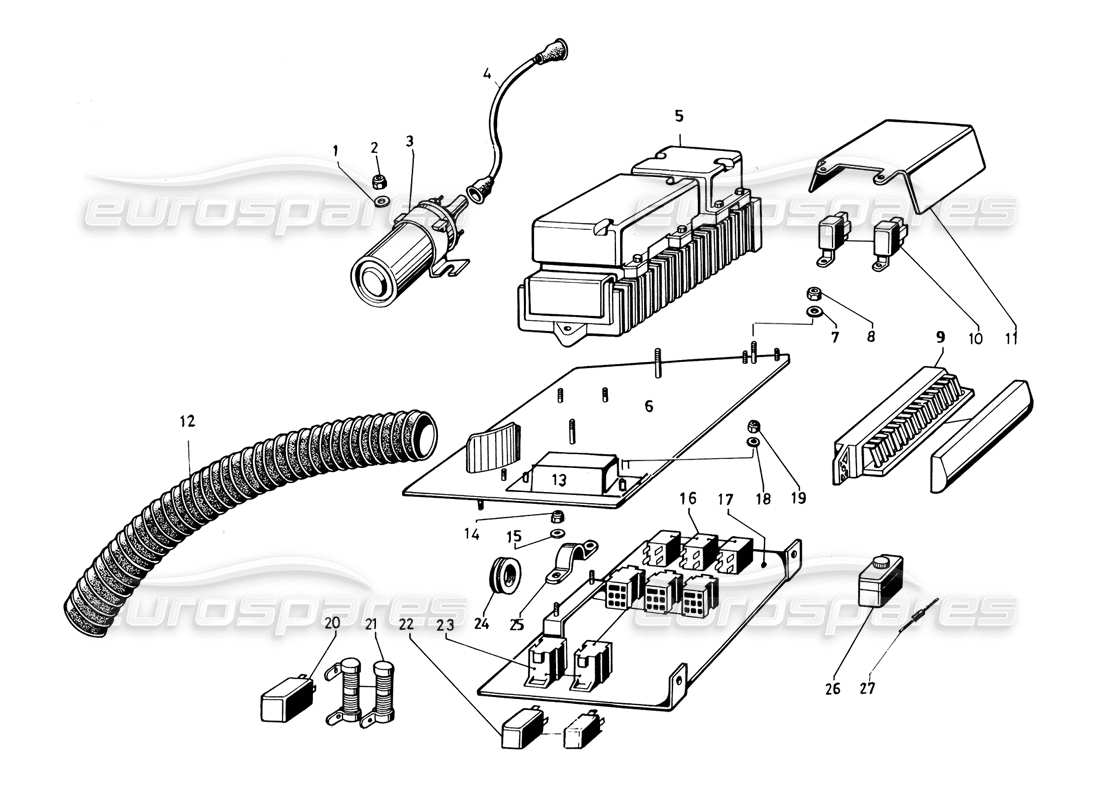 eurospares
eurospares
eurospares
eurospares

1
2
3
4
5
6
7
8
9
10
11
12
13
14
15
16
17
18
19
20
21
22
23
24
25
26
27