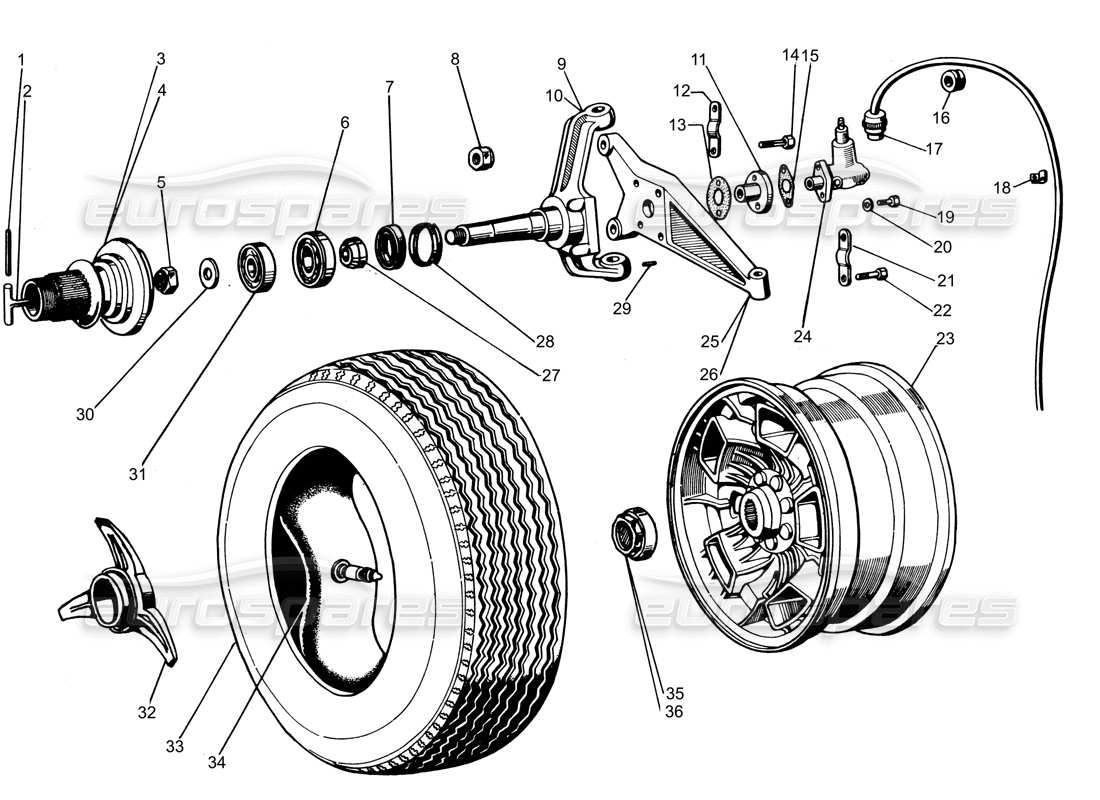 1
2
3
4
5
6
7
8
9
10
11
12
13
14
15
16
17
18
19
20
21
22
23
24
25
26
27
28
29
30
31
32
33
34
35
36
eurospares
eurospares
eurospares
eurospares