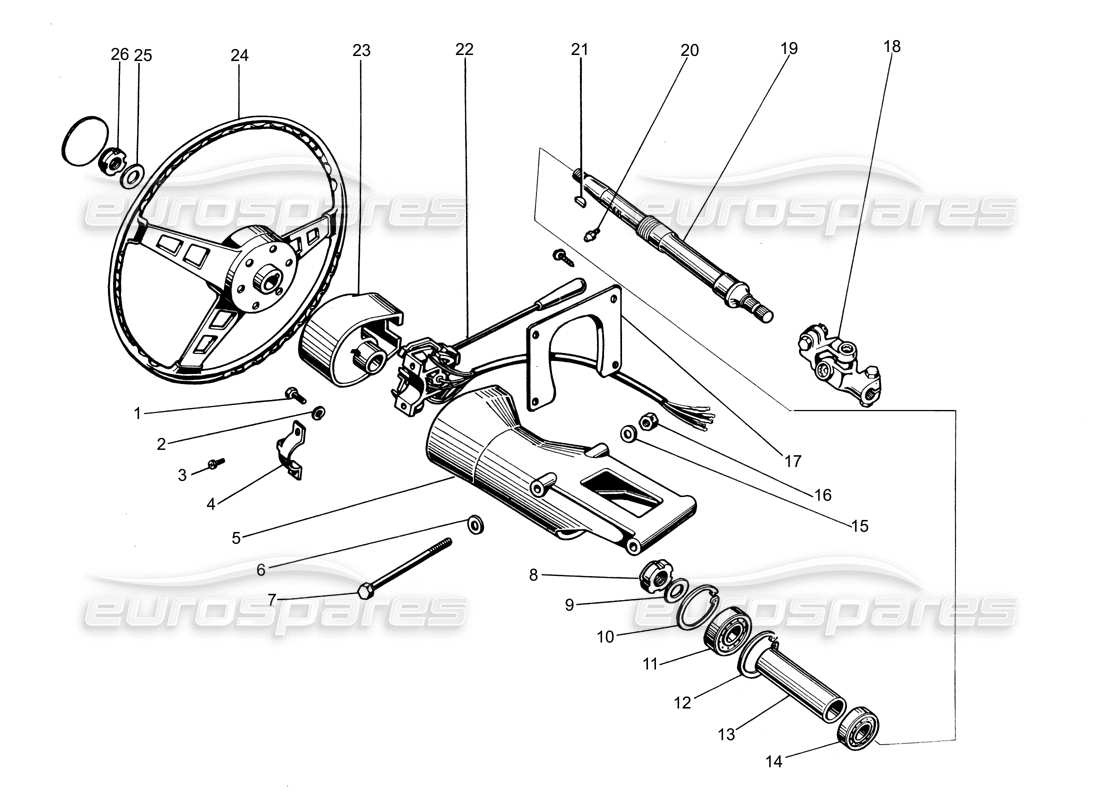 26 25 24 23 22 21 20 19 18

eurospares eurospares

1
2
3
4
5
6
7

17
16
15

8
9
10
11
12
13
14

eurospares eurospares