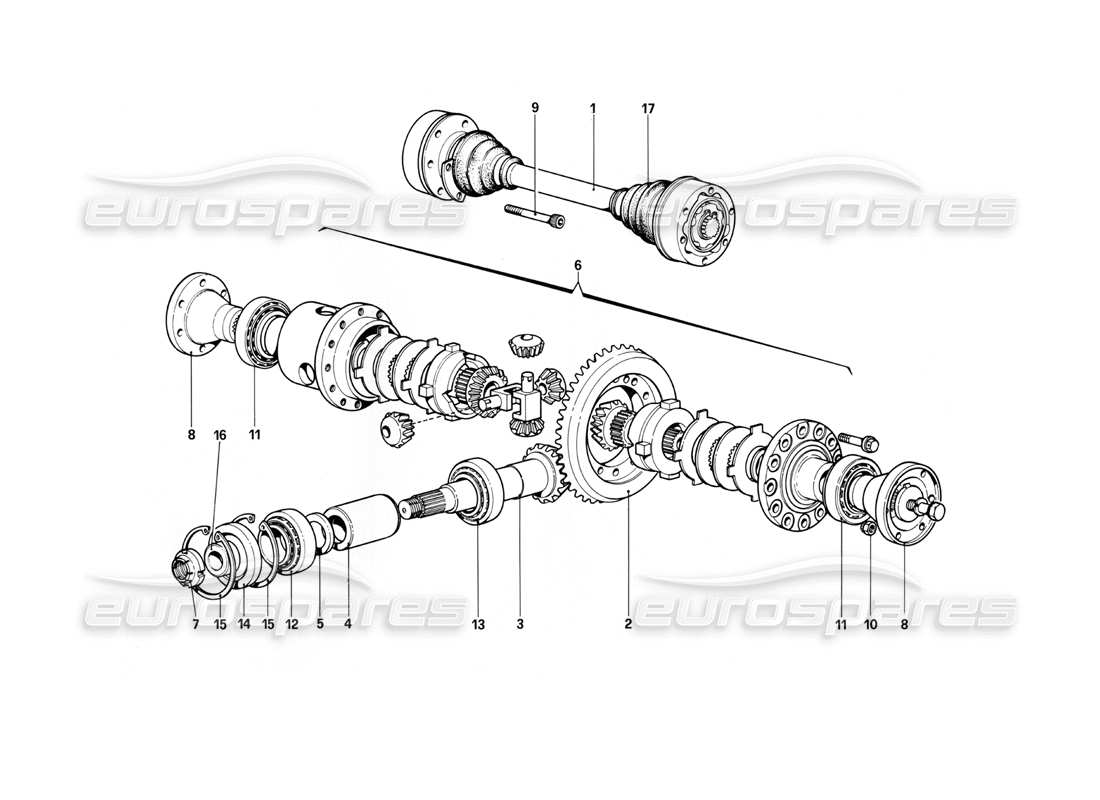 9 1 17

eurospares eurospares

6

8 11

16

7 15 14 15 12 5 4 13 3 2 11 10 8

eurospares eurospares