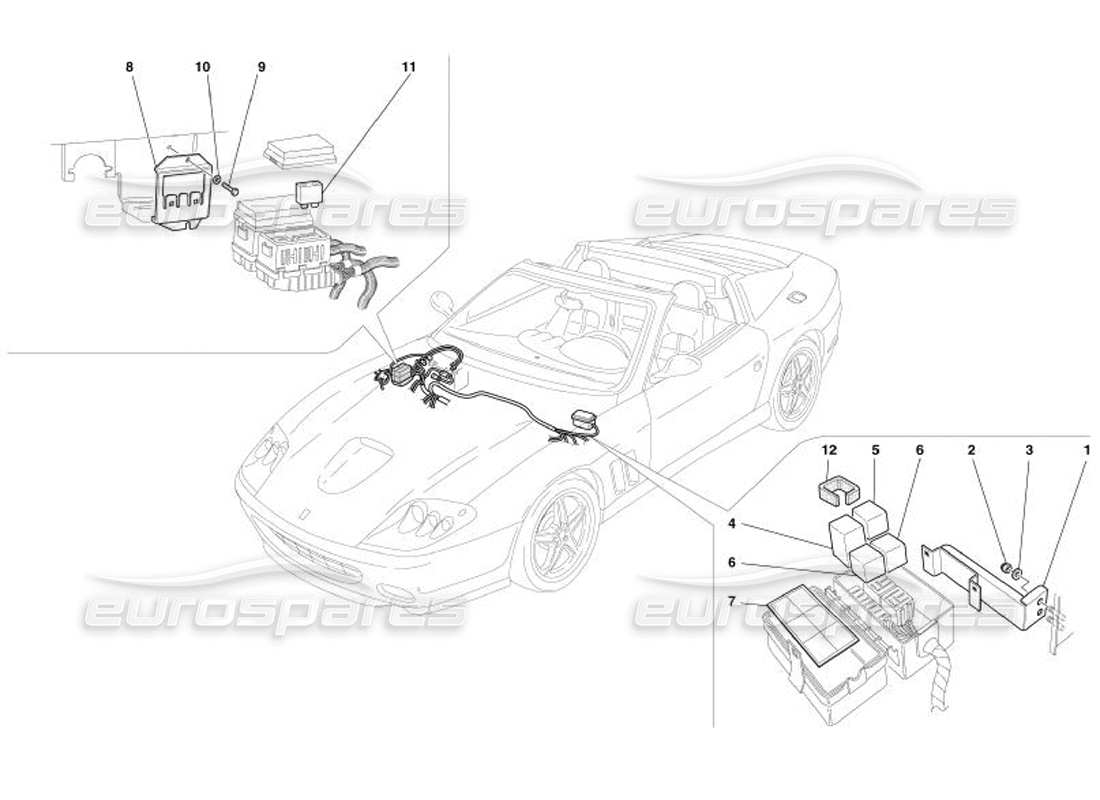 8
10
9
11
eurospares
eurospares
12
5
6
2
3
1
4
6
7
eurospares
eurospares