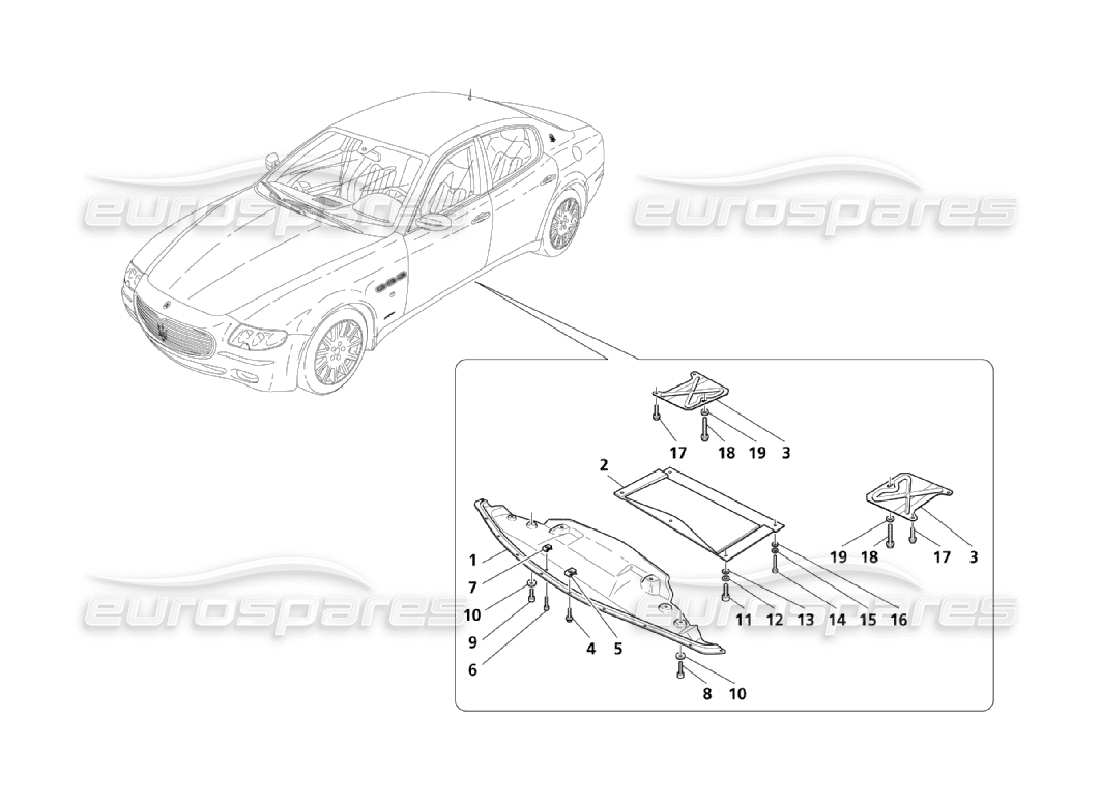 eurospares eurospares eurospares eurospares

17 18 19 3
2
19 18 17 3
1
7
10
9
6
4 5
11 12 13 14 15 16
8 10