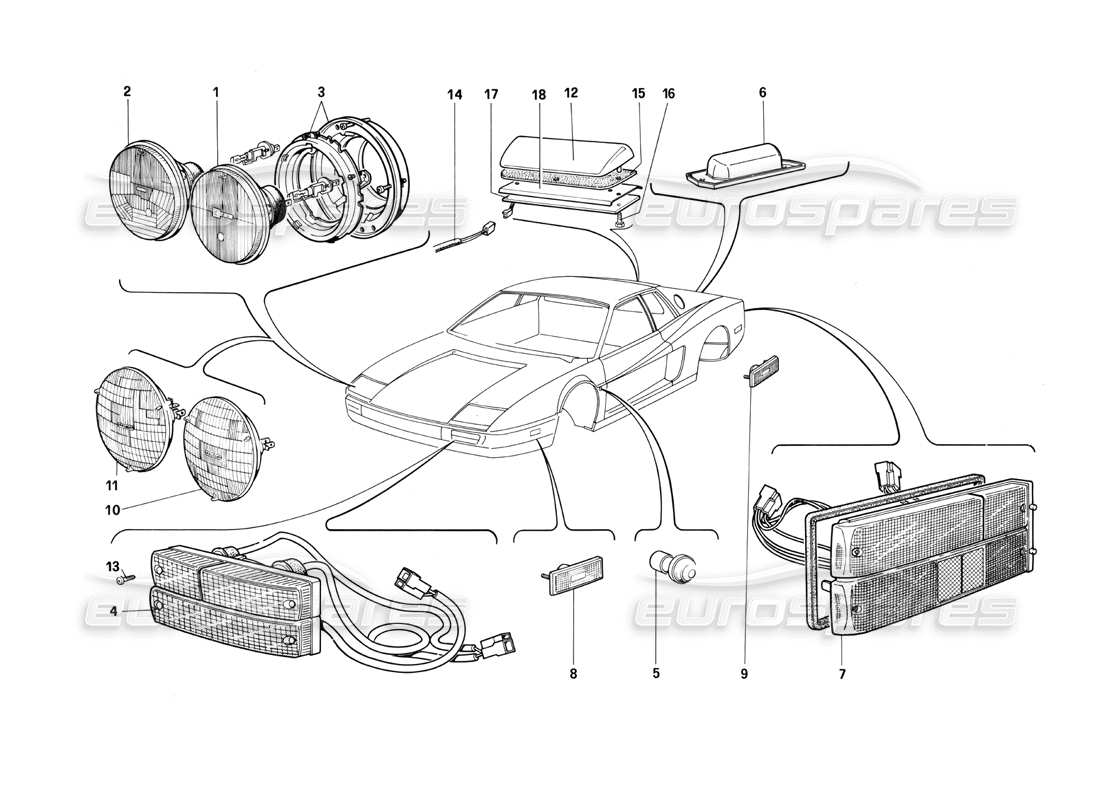 2
1
3
14
17
18
12
15
16
6
eurospares
eurospares
11
10
13
4
8
5
9
7
eurospares
eurospares