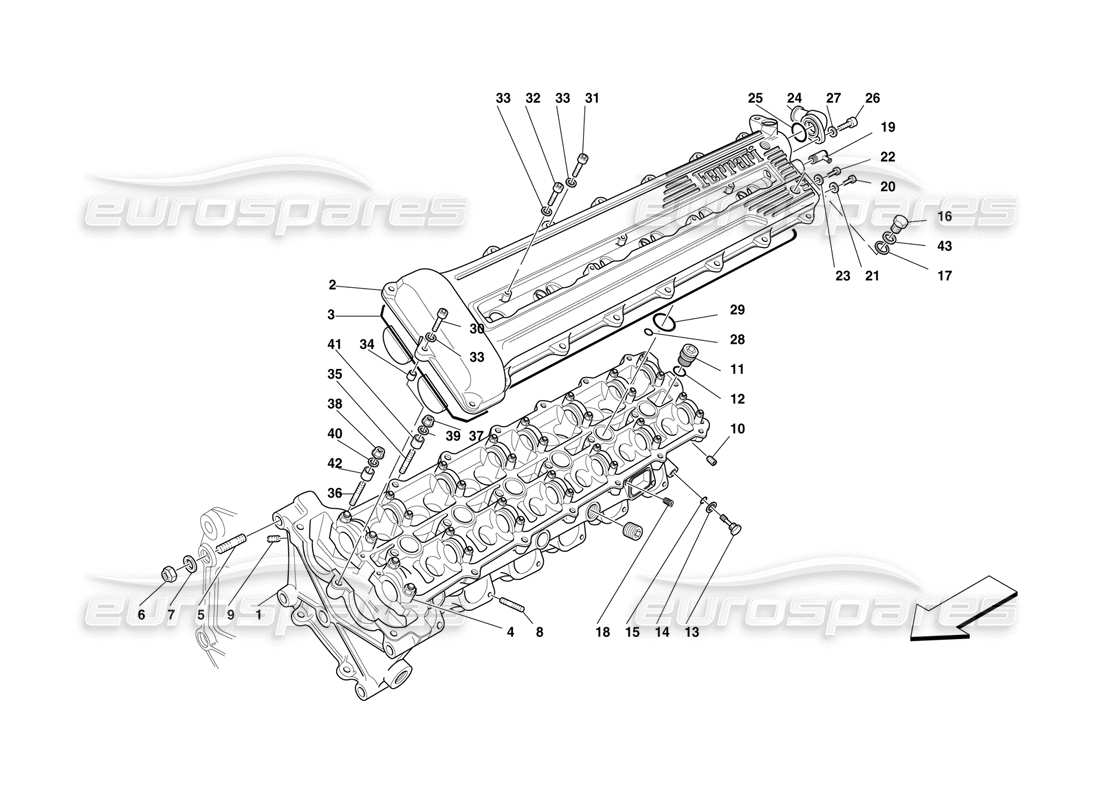 33 32 33 31
25 24 27 26
19
22
20
16
43
17
23 21
eurospares
eurospares
Ferrari
2
3
30
33
34
41
35
38
40
42
36
39 37
29
28
11
12
10
6 7 5 9 1
4 8
18 15 14 13
eurospares
eurospares