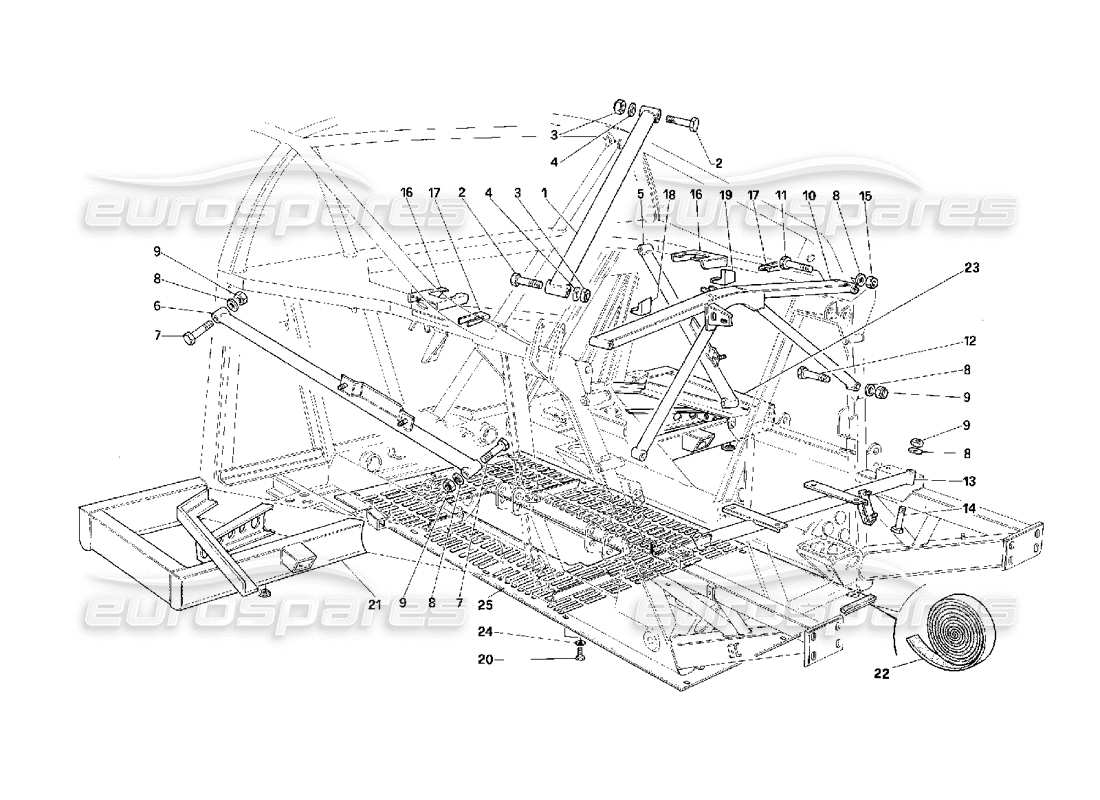 eurospares
eurospares
eurospares
eurospares

3
4
2
16
17
2
4
3
1
5
18
16
19
17
11
10
8
15
9
8
6
7
23
12
8
9
9
8
13
14
9
8
7
25
21
24
20
22