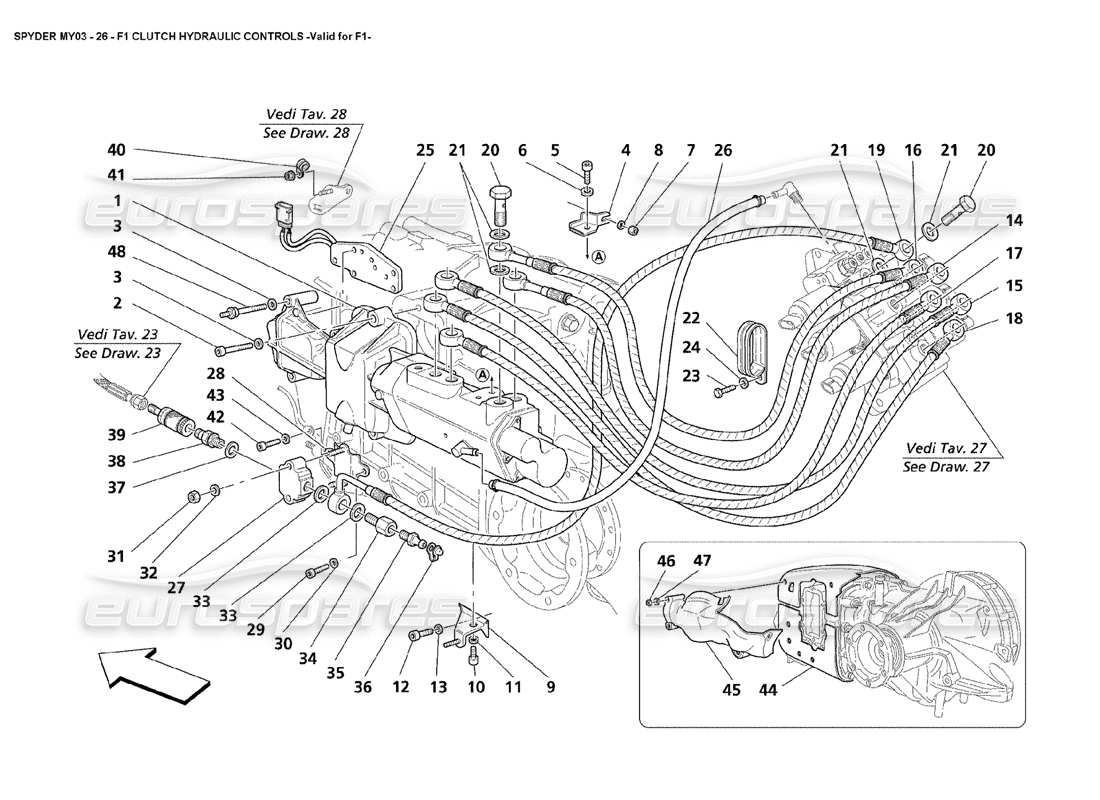 SPYDER MY03 - 26 - F1 CLUTCH HYDRAULIC CONTROLS -Valid for F1-

Vedi Tav. 28
See Draw. 28

40
41
1
3
48
3
2

Vedi Tav. 23
See Draw. 23

28
43
42
39
38
37
31
32
27
33
33
29
30
34
35
36
12
13
10
11
9

25
21
20
6
5
4
8
7
26
A
A
22
24
23

21
19
16
21
20
14
17
15
18

Vedi Tav. 27
See Draw. 27

46
47
45
44

eurospares
eurospares
eurospares
eurospares