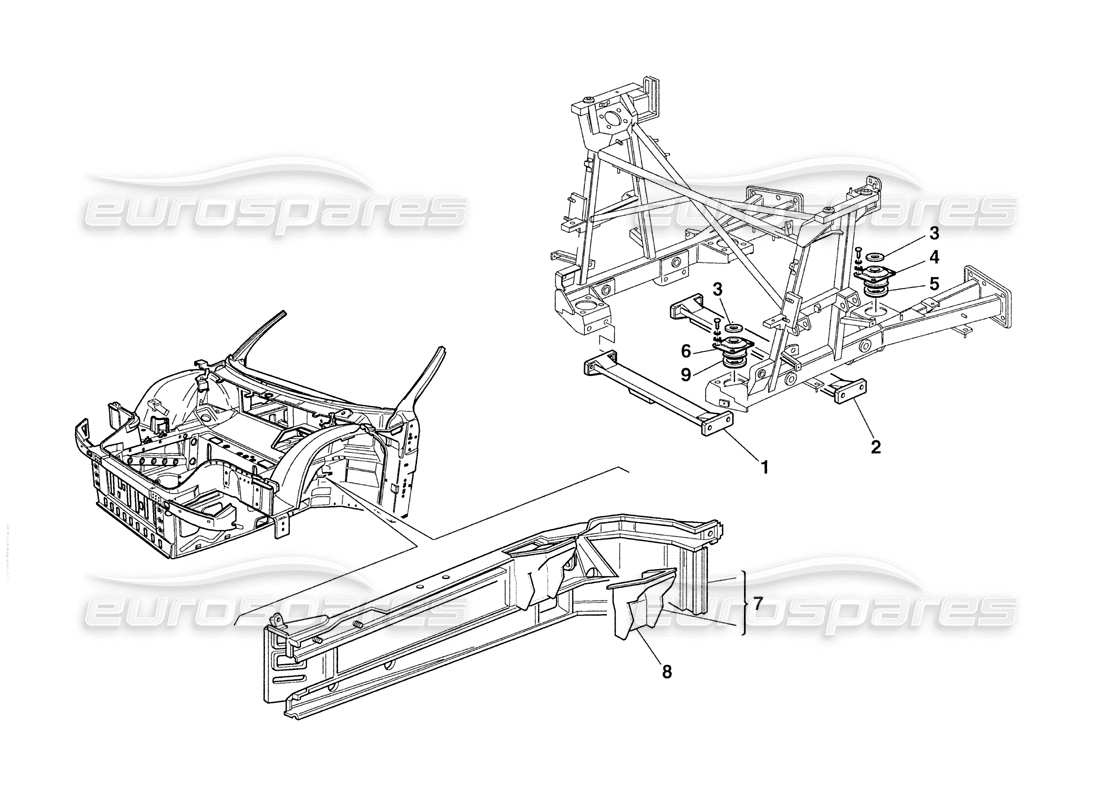 eurospares
eurospares
3
4
5
3
6
9
1
2
eurospares
eurospares
7
8