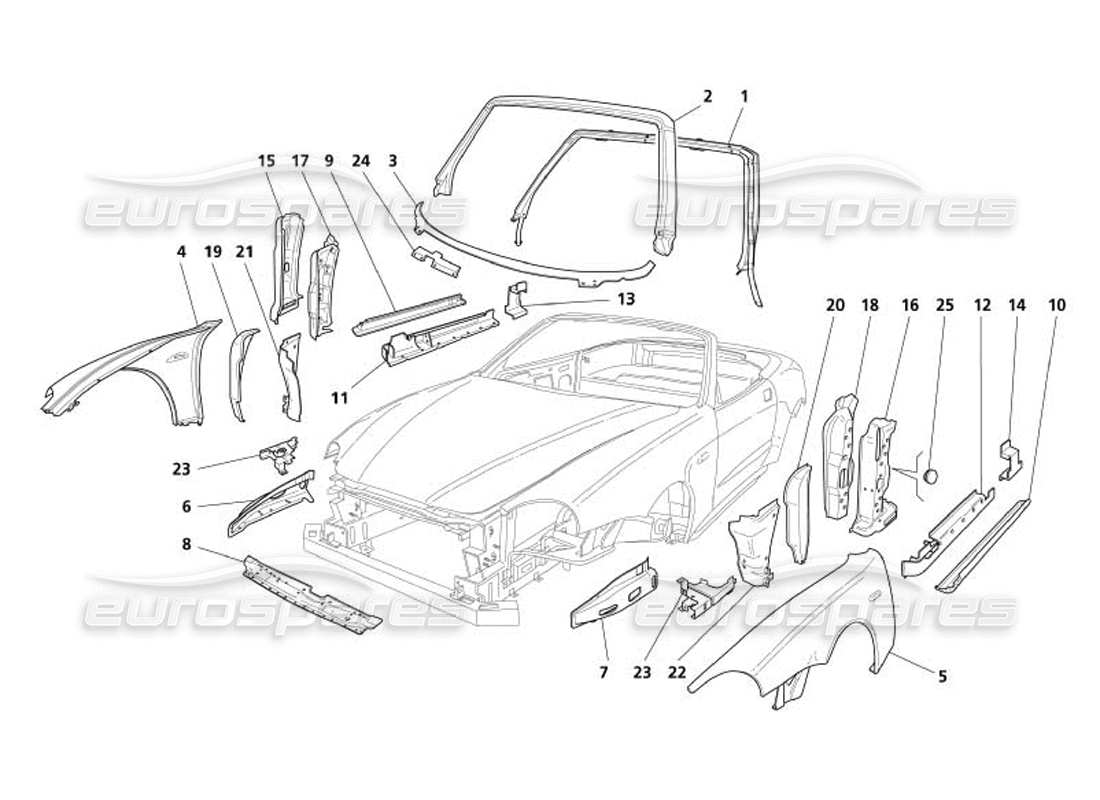 2 1
15 17 9 24 3
eurospares eurospares
4 19 21
13
20 18 16 25 12 14 10
11
23
6
8
eurospares eurospares
7 23 22 5