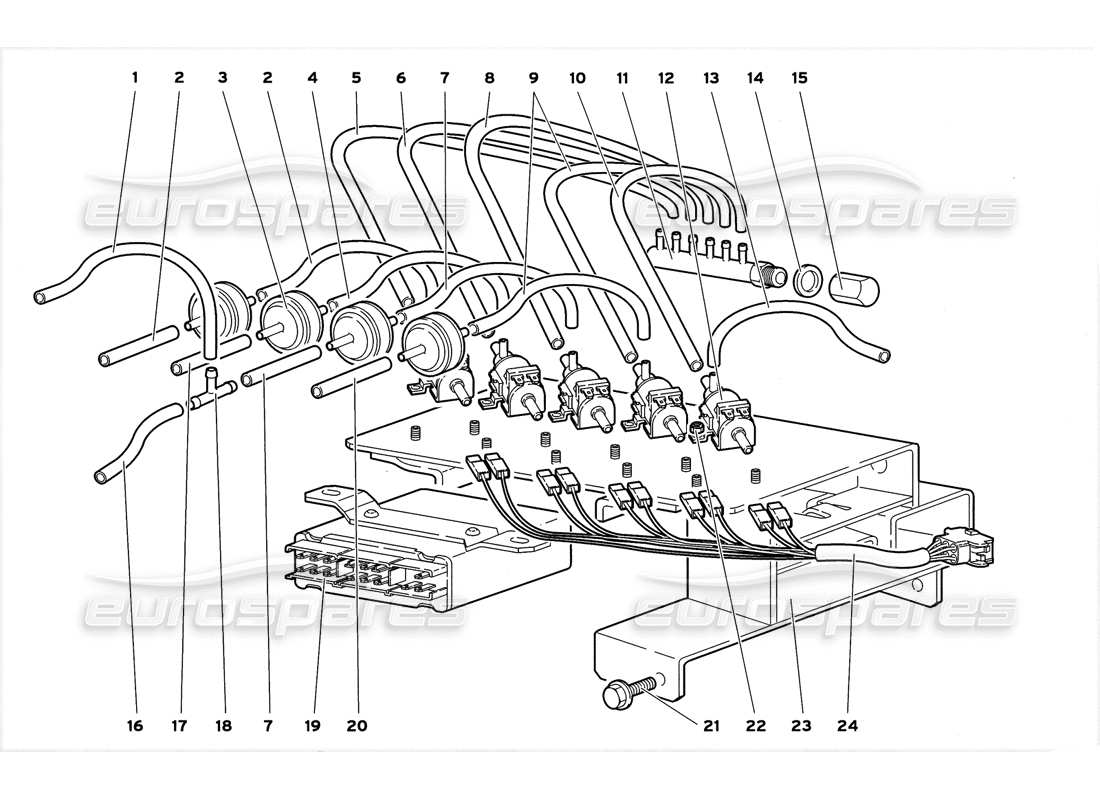 1 2 3 2 4 5 6 7 8 9 10 11 12 13 14 15

eurospares

eurospares

eurospares

eurospares

16 17 18 7 19 20 21 22 23 24