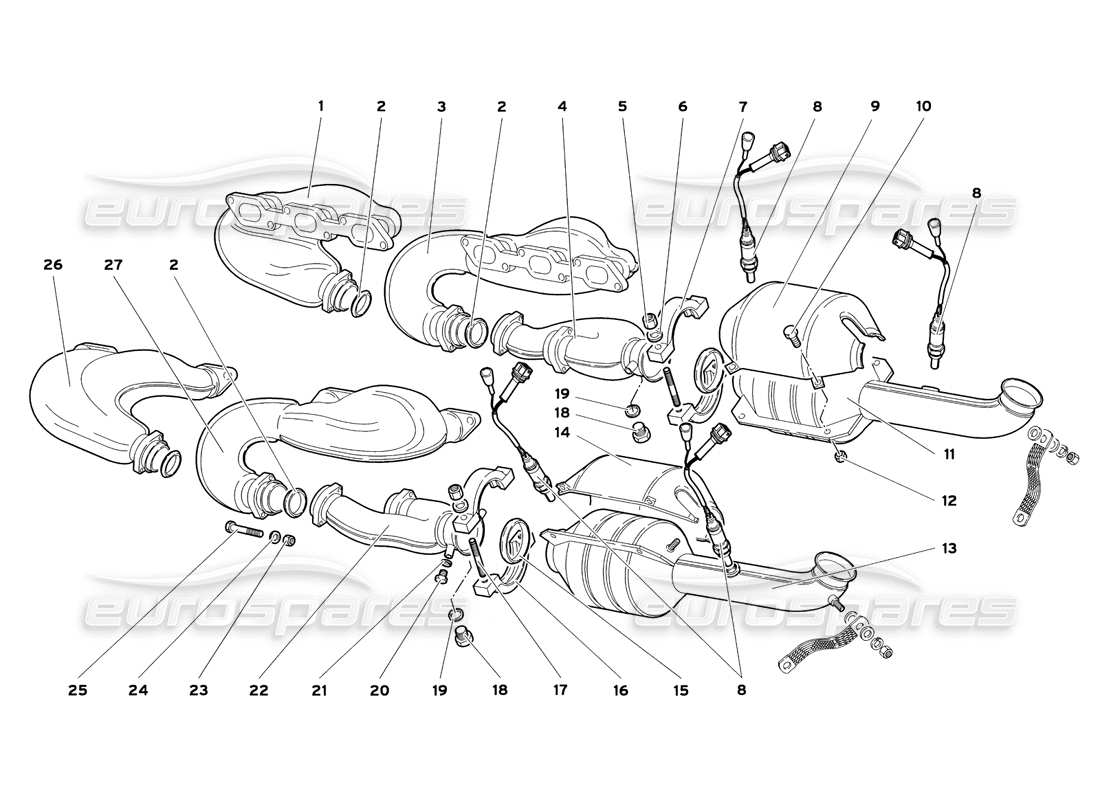 1 2 3 2 4 5 6 7 8 9 10

8

26 27 2

19

18

14

11

12

13

25 24 23 22 21 20 19 18 17 16 15 8

eurospares eurospares eurospares eurospares