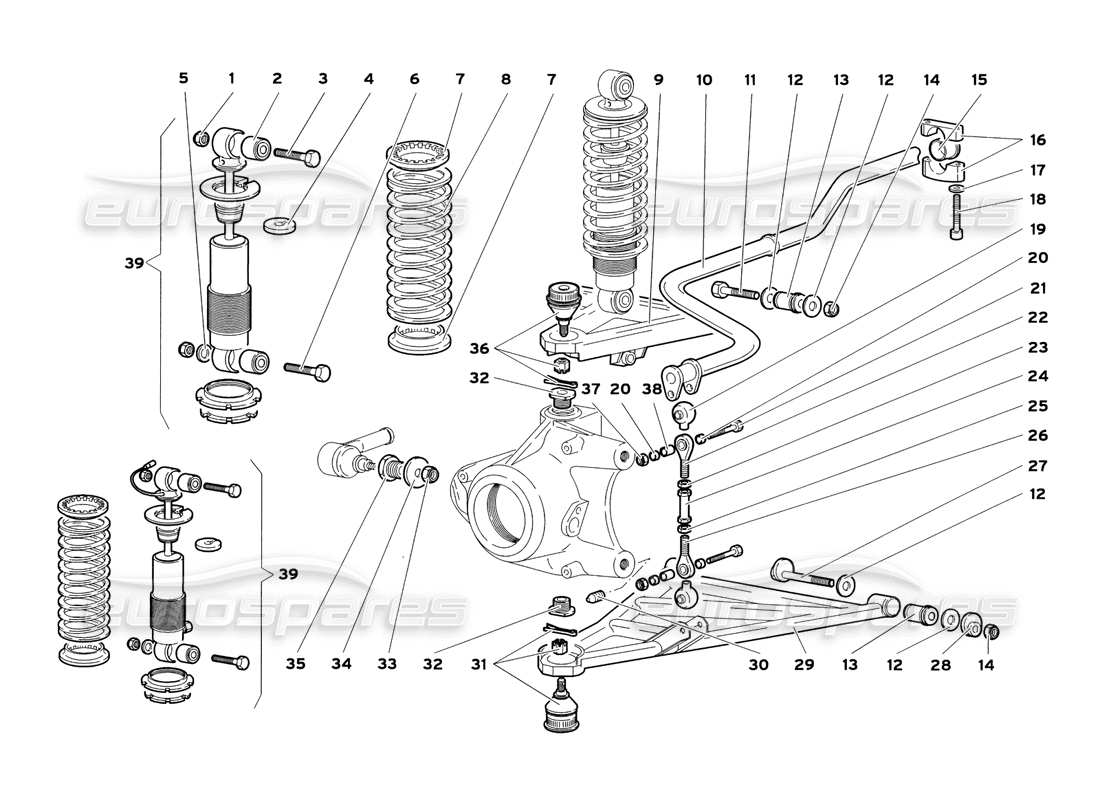 5 1 2 3 4 6 7 8 7 9 10 11 12 13 12 14 15
16
17
18
19
20
21
22
23
24
25
26
27
12
39
36
32 37 20 38
39
35 34 33 32 31 30 29 13 12 28 14
eurospares
eurospares
eurospares
eurospares