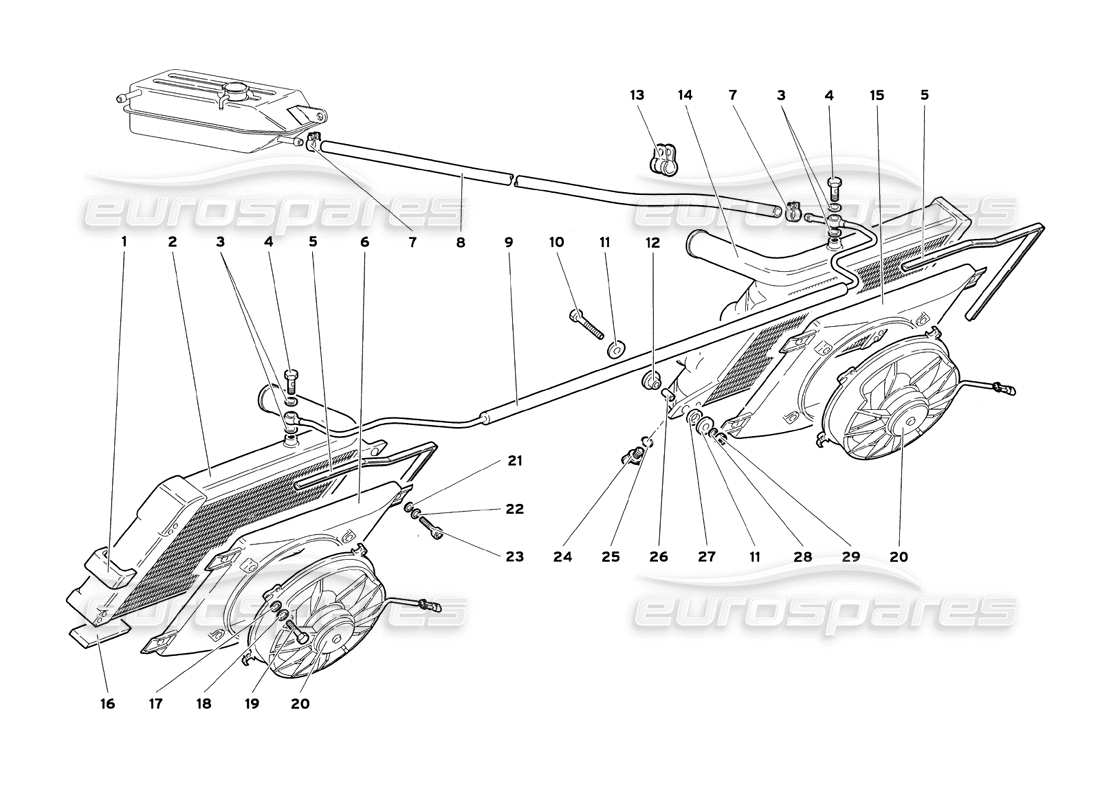 13 14 7 3 4 15 5

eurospares

eurospares

1 2 3 4 5 6 7 8 9 10 11 12

21

22

23

24 25 26 27 11 28 29 20

eurospares

eurospares

16 17 18 19 20